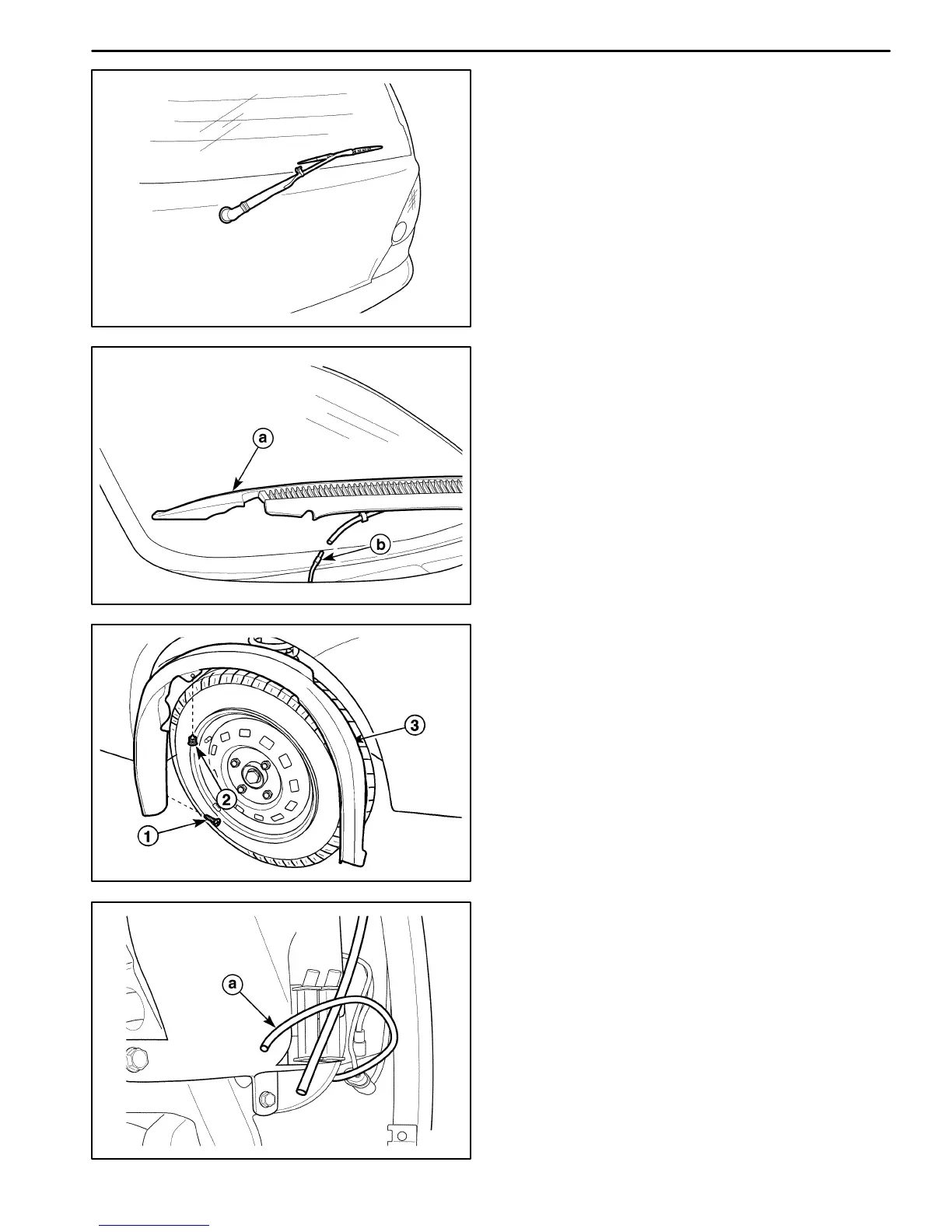 a

b

3

2

1

a