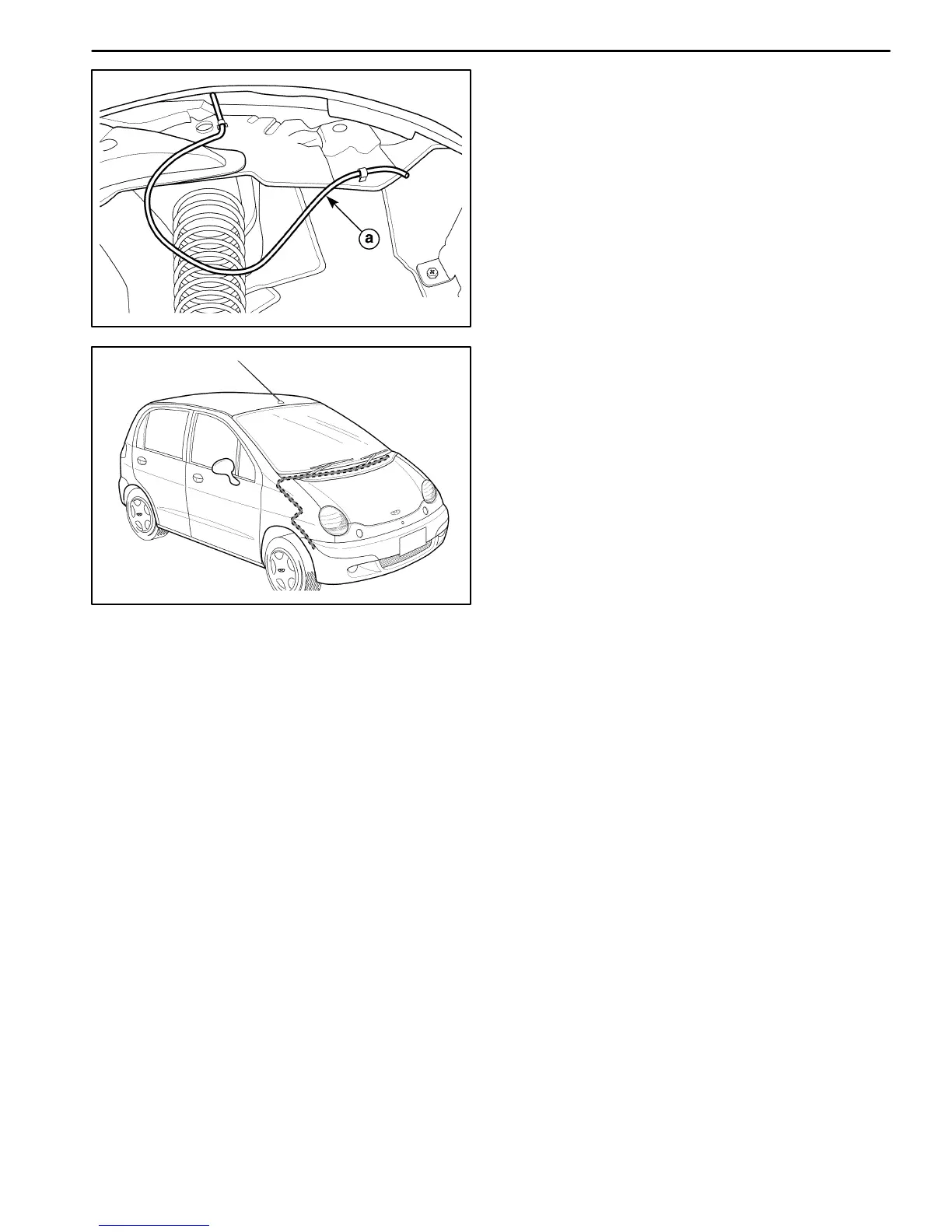 a