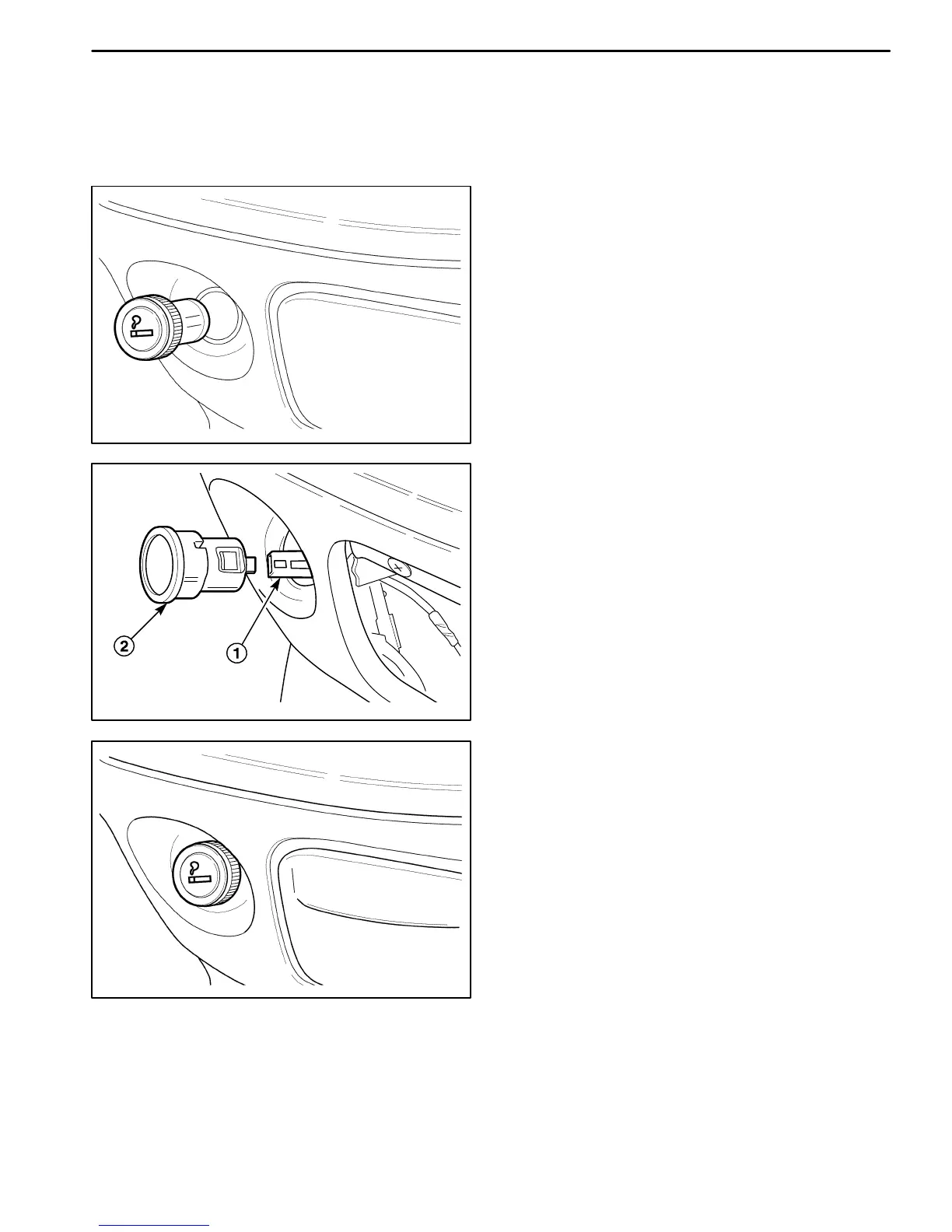 2

1