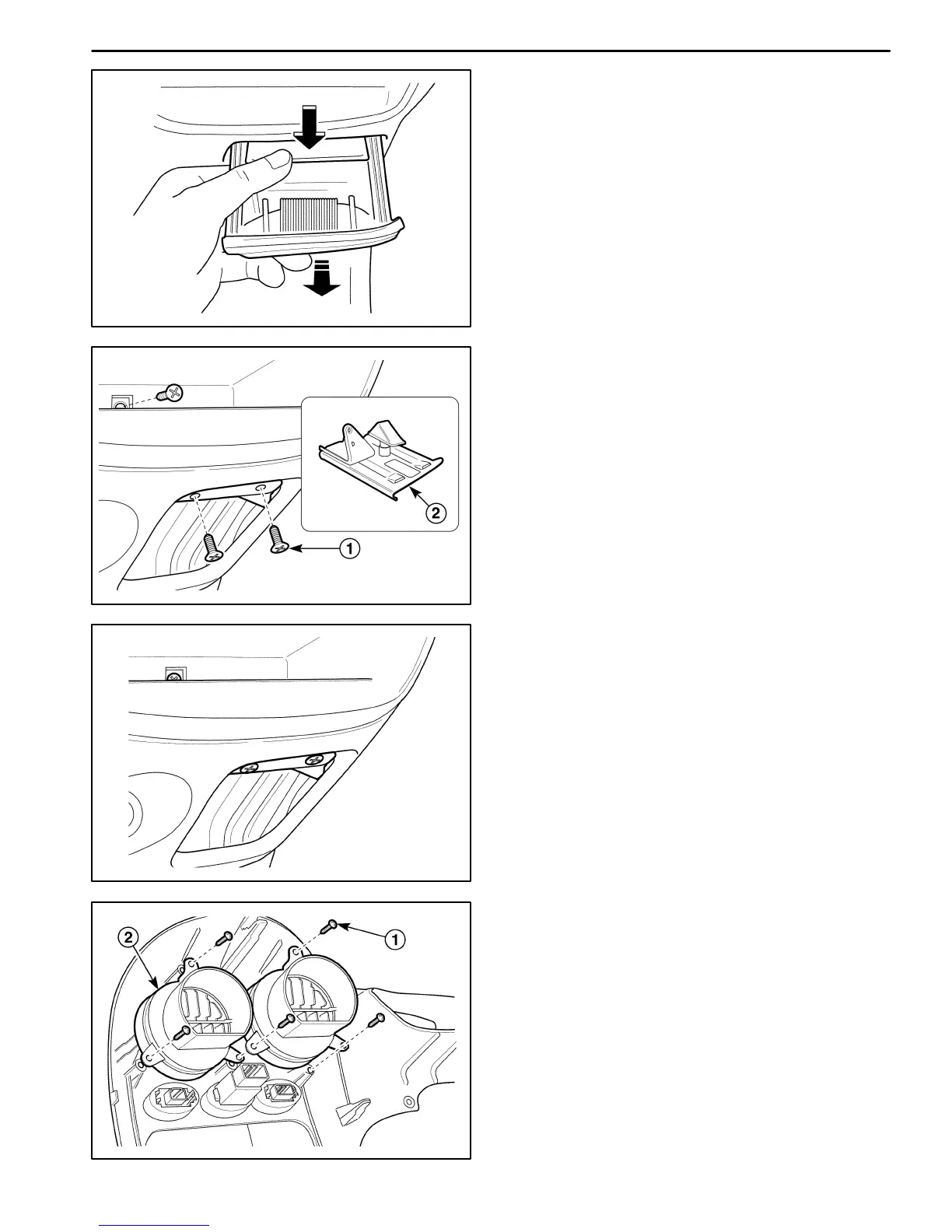 2

1

2

1