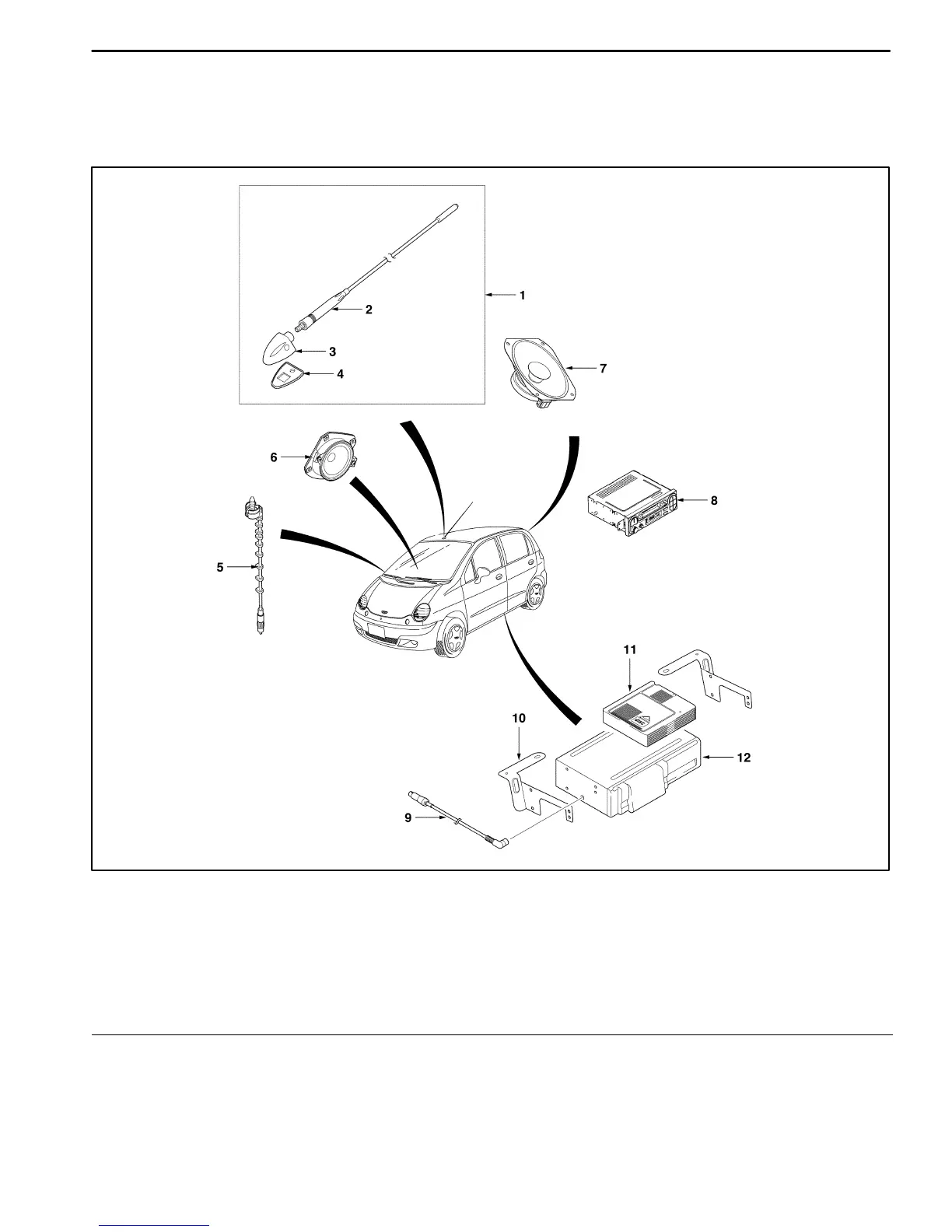 1
2
3
4
7
6
8
5
11
10
12
9