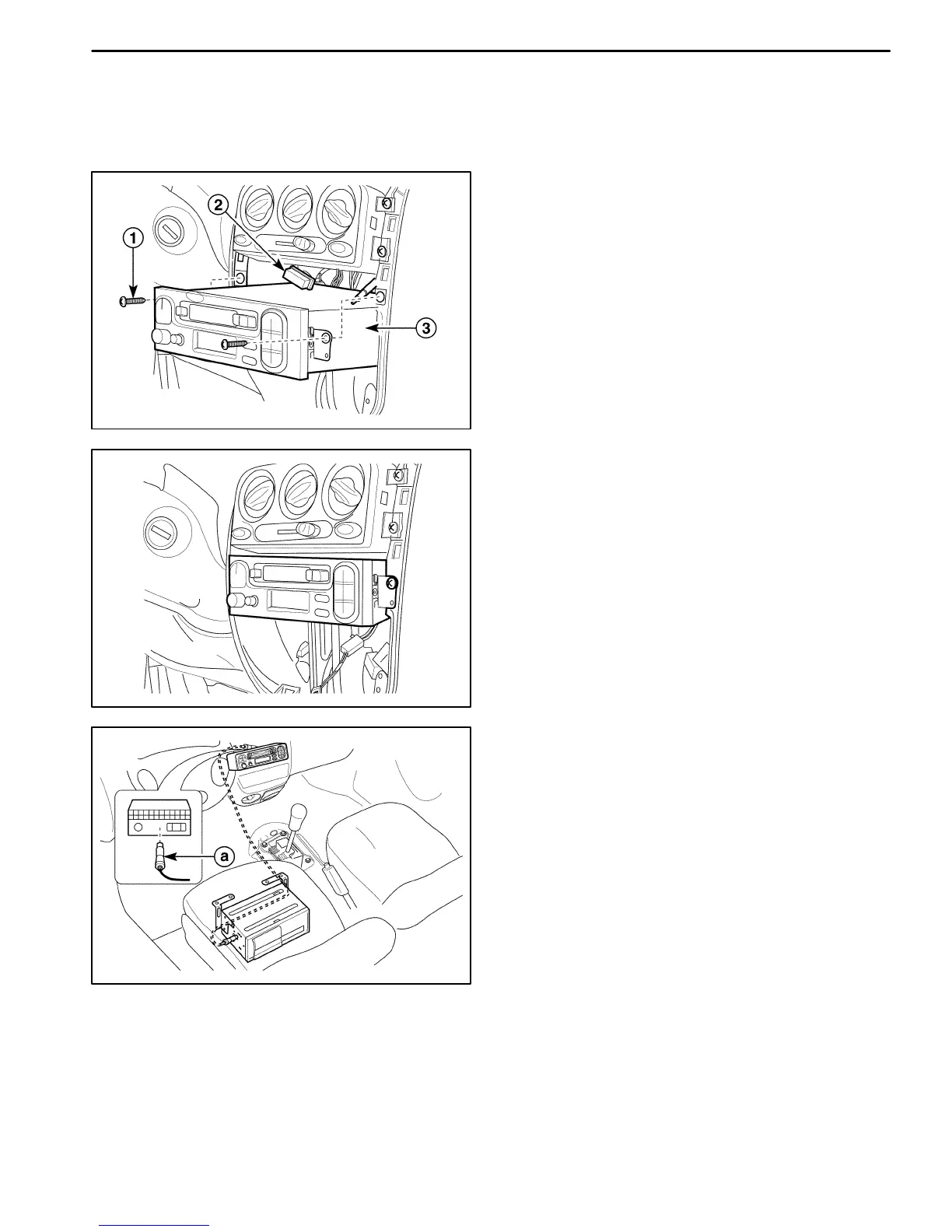 2

1

3

a