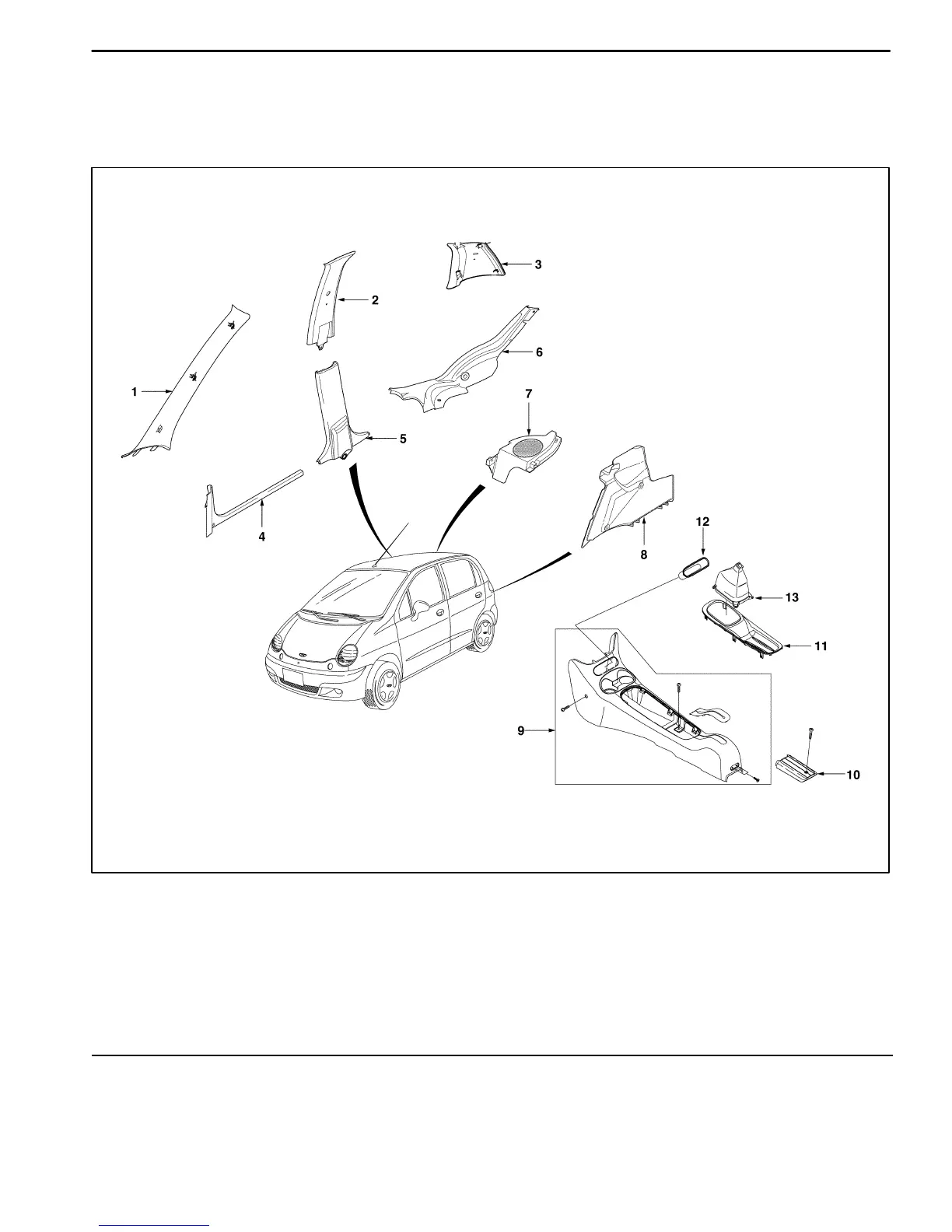 3
2
6
1
7
5
4
12
8
13
11
9
10