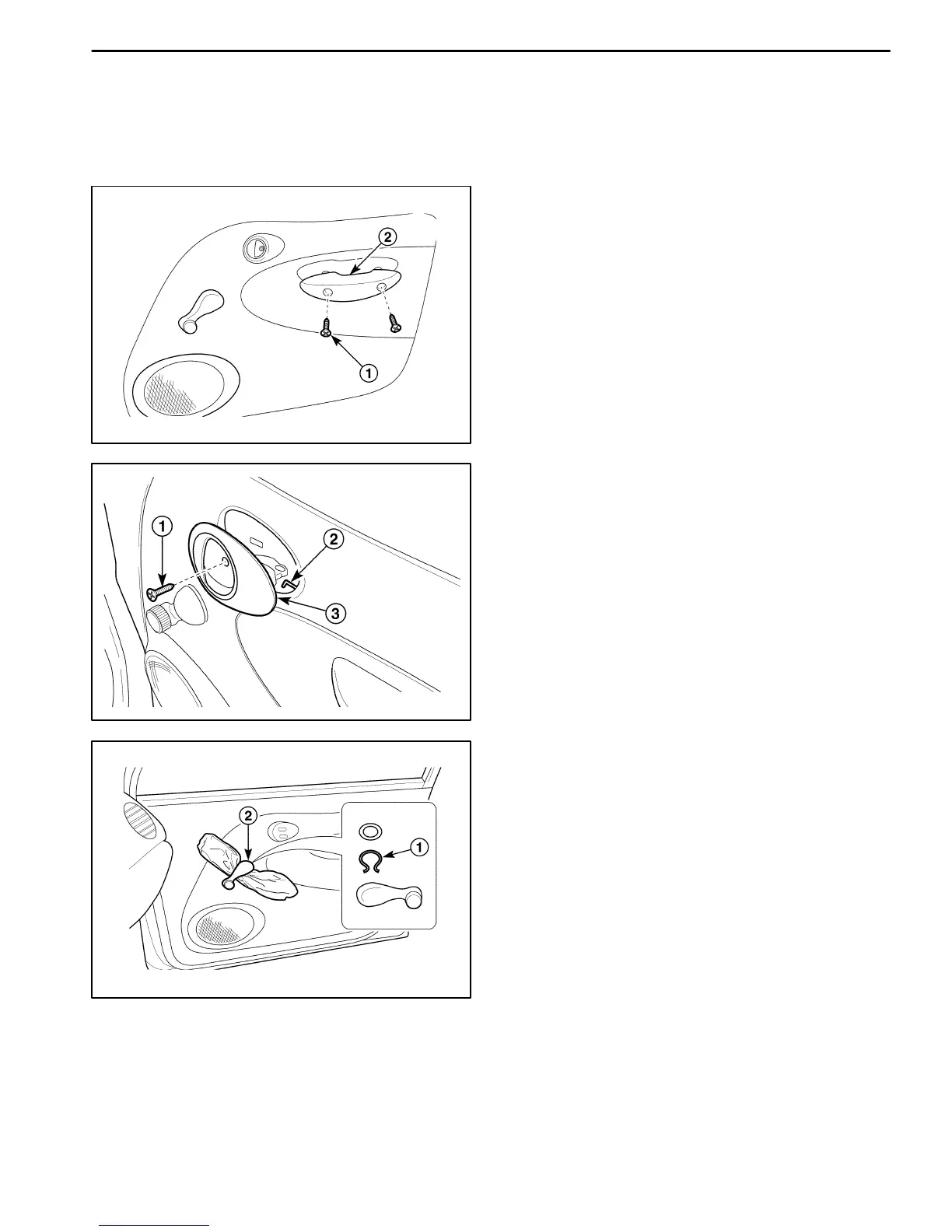 2

1

1

2

3

2

1