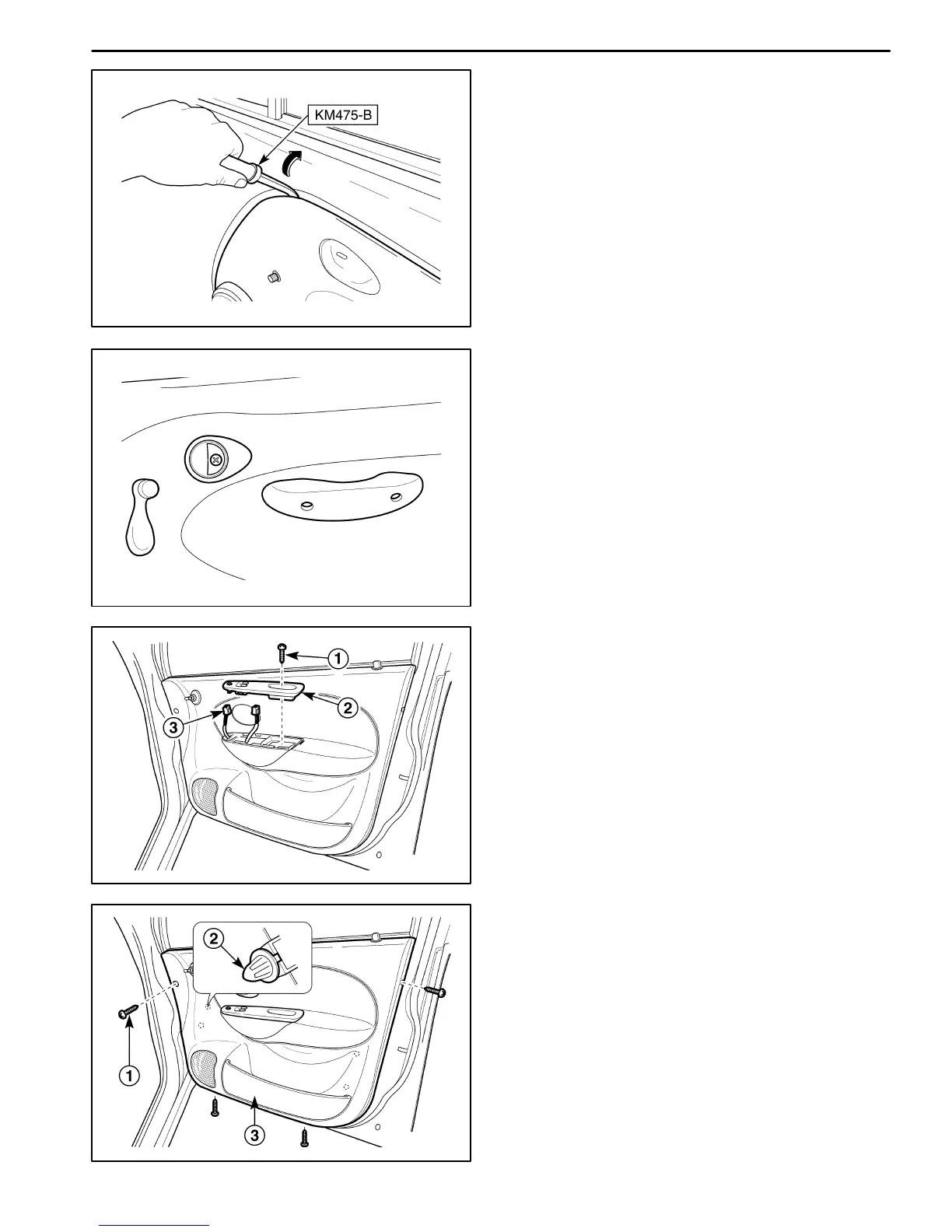 KM475-B

1
2
3

2
1
3