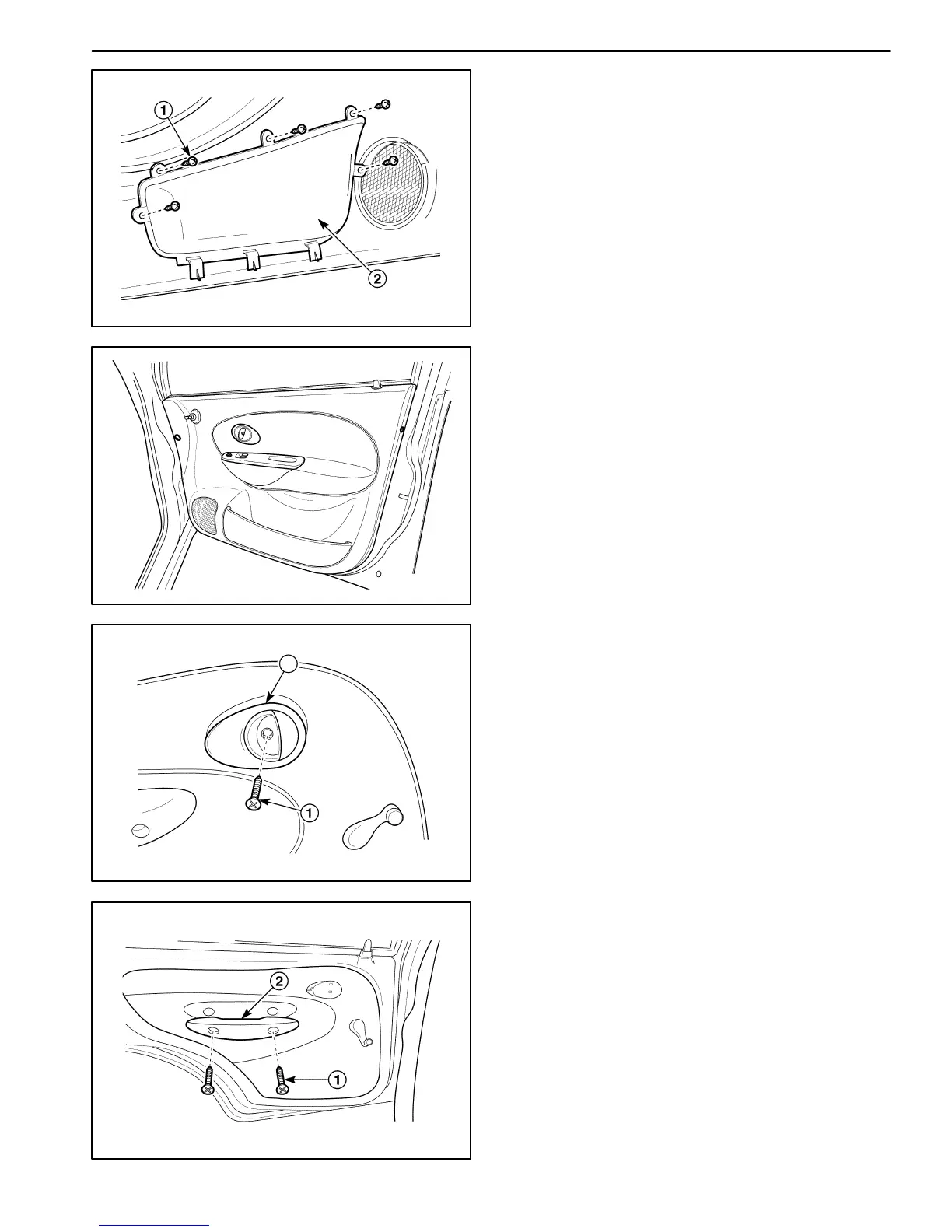 1

2

1

2

1