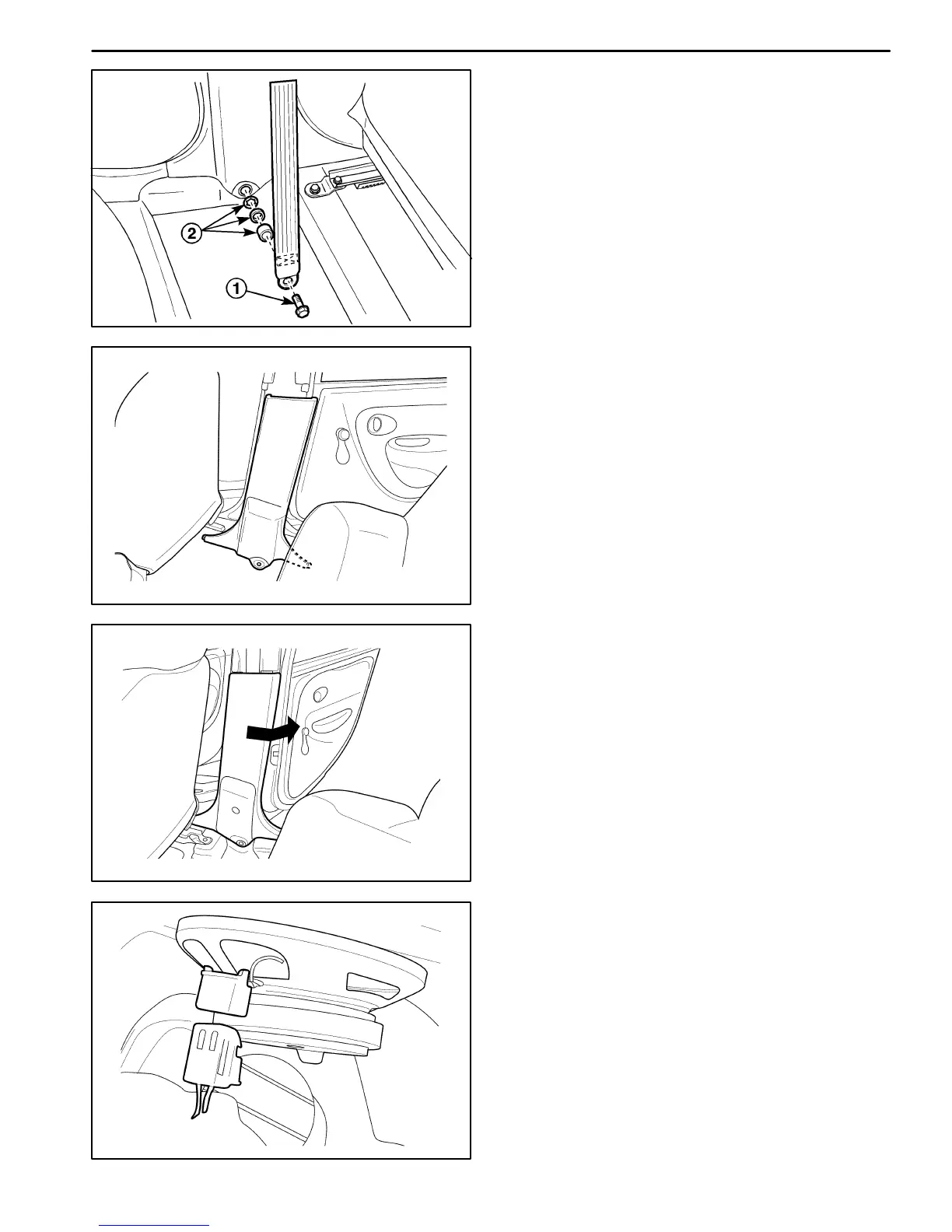 2

1