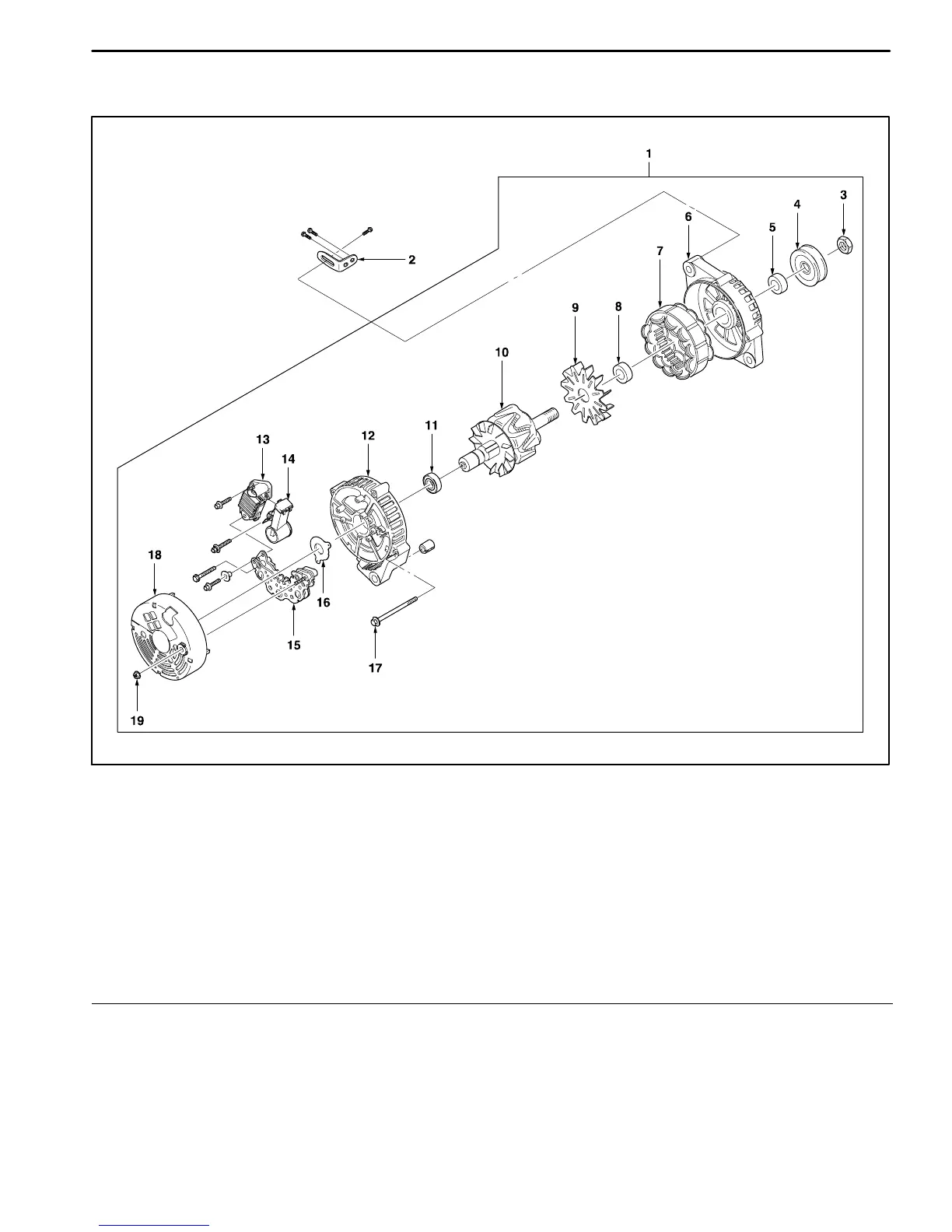 1
2
3
4
5
6
7
8
9
10
11
12
13
14
15
16
17
18
19