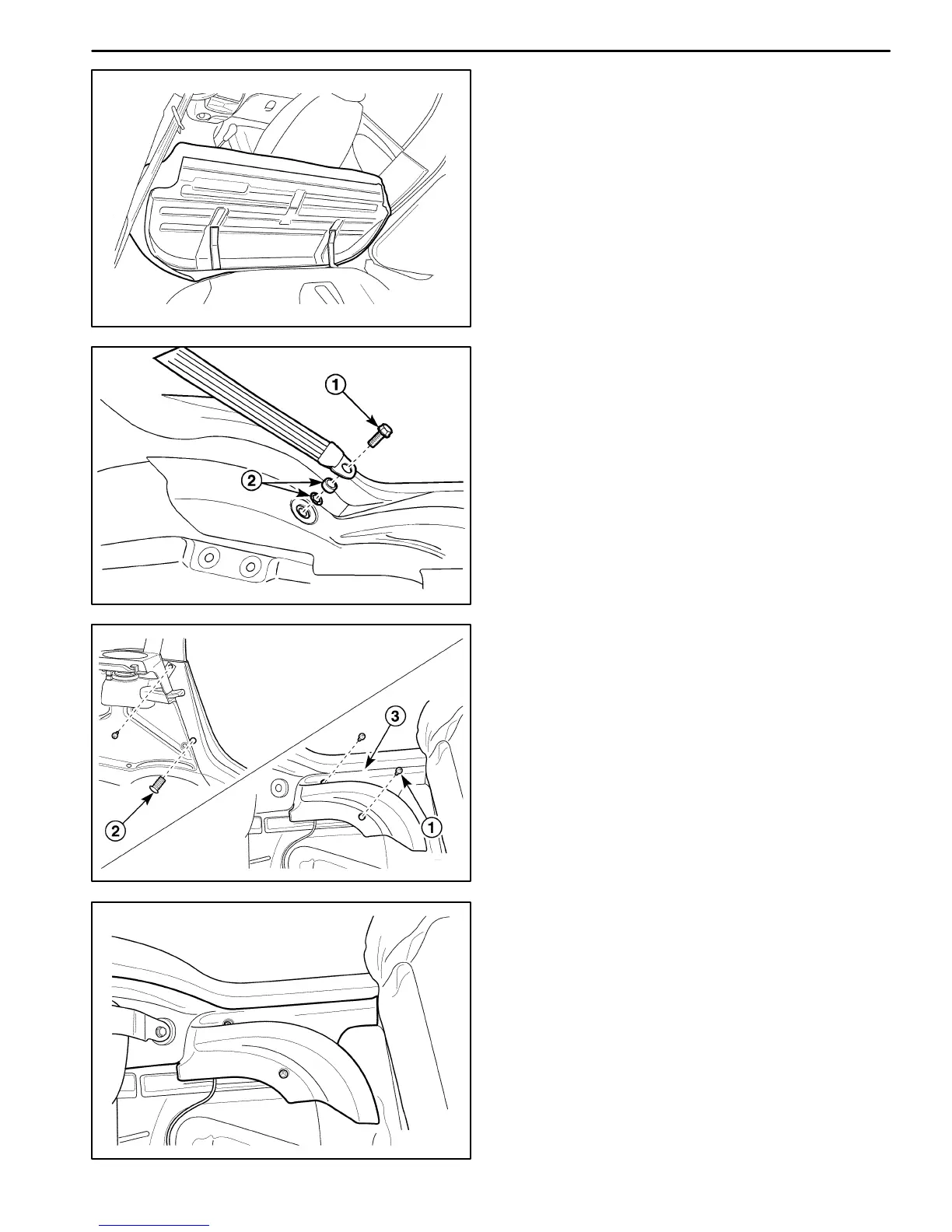 1

2

3

2

1