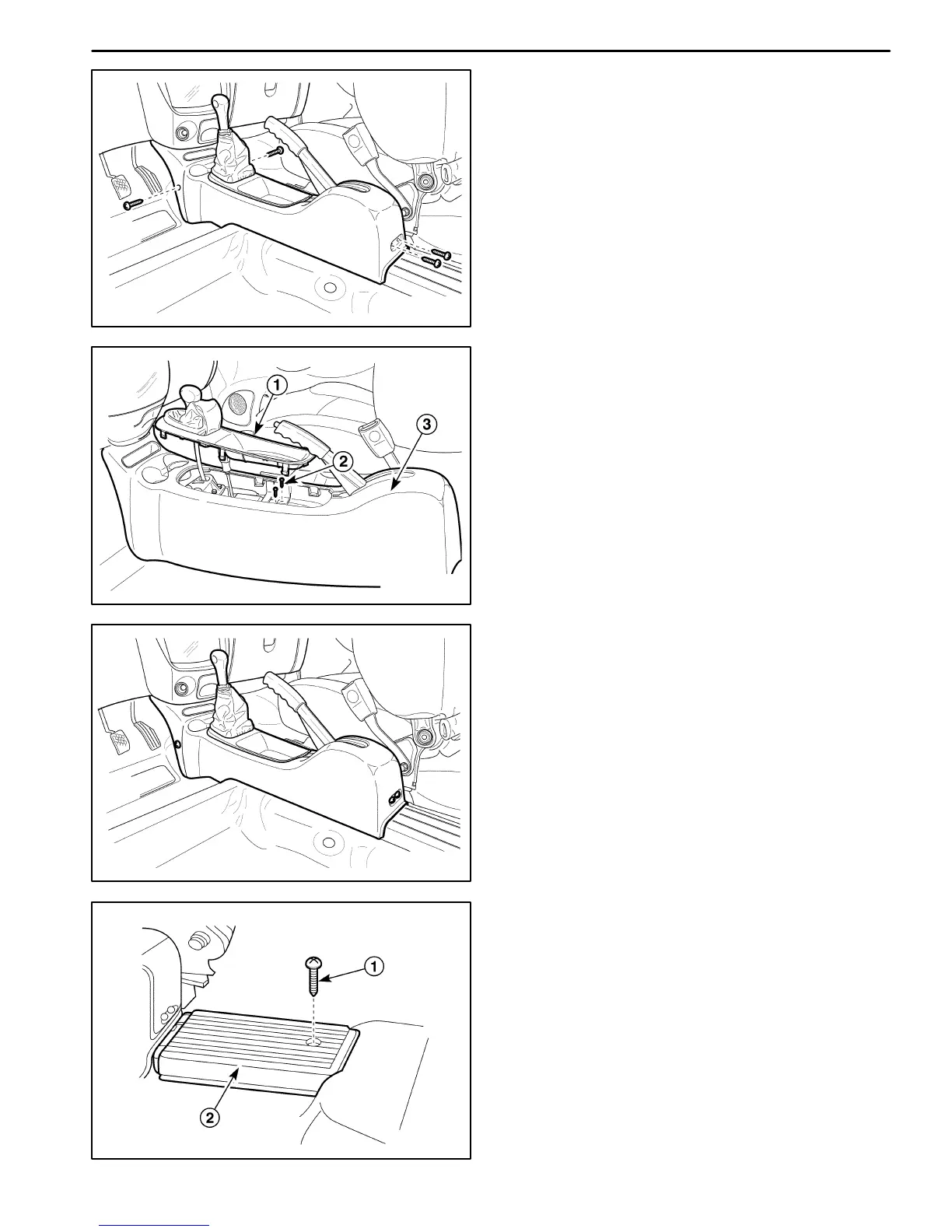 1

2

3

1

2