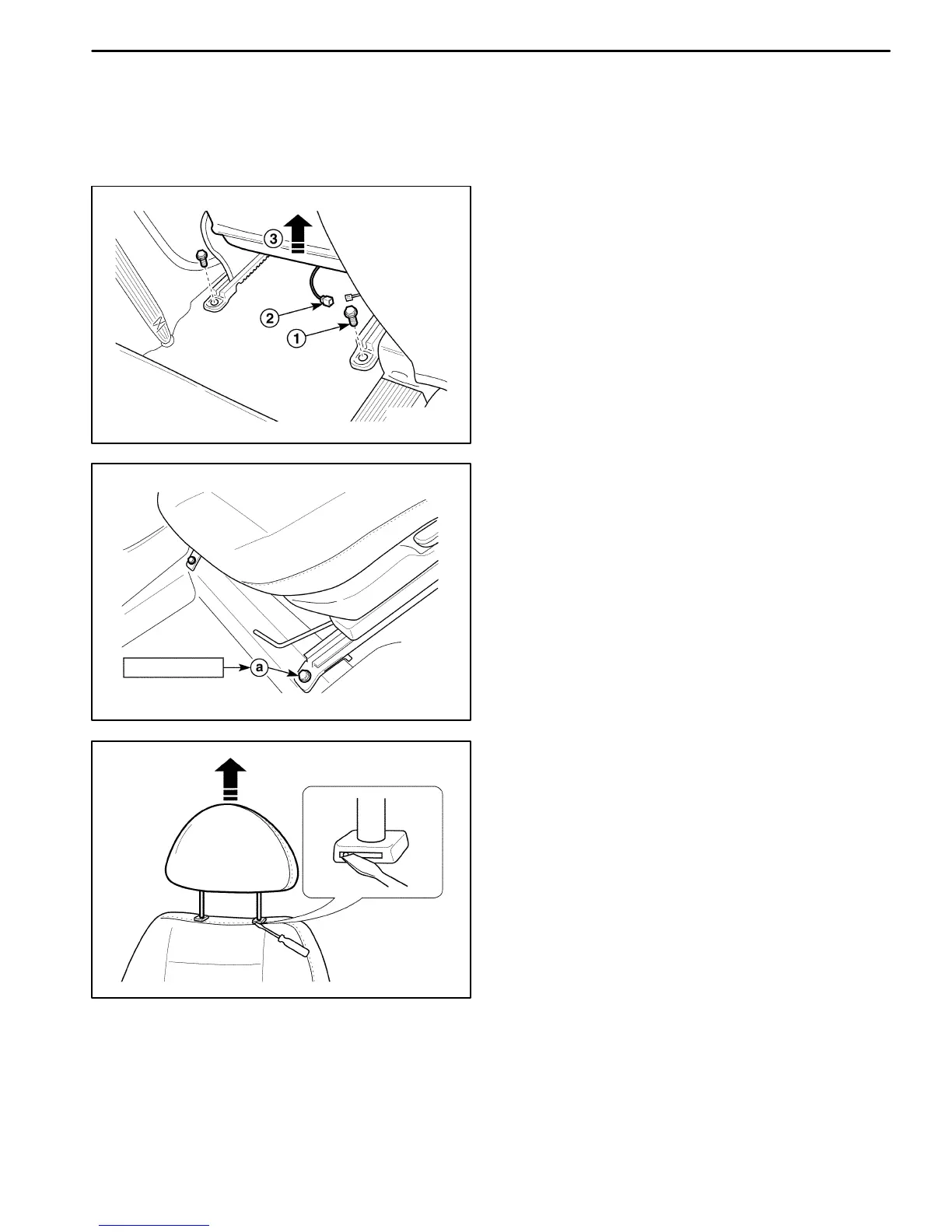 3

2

1

a