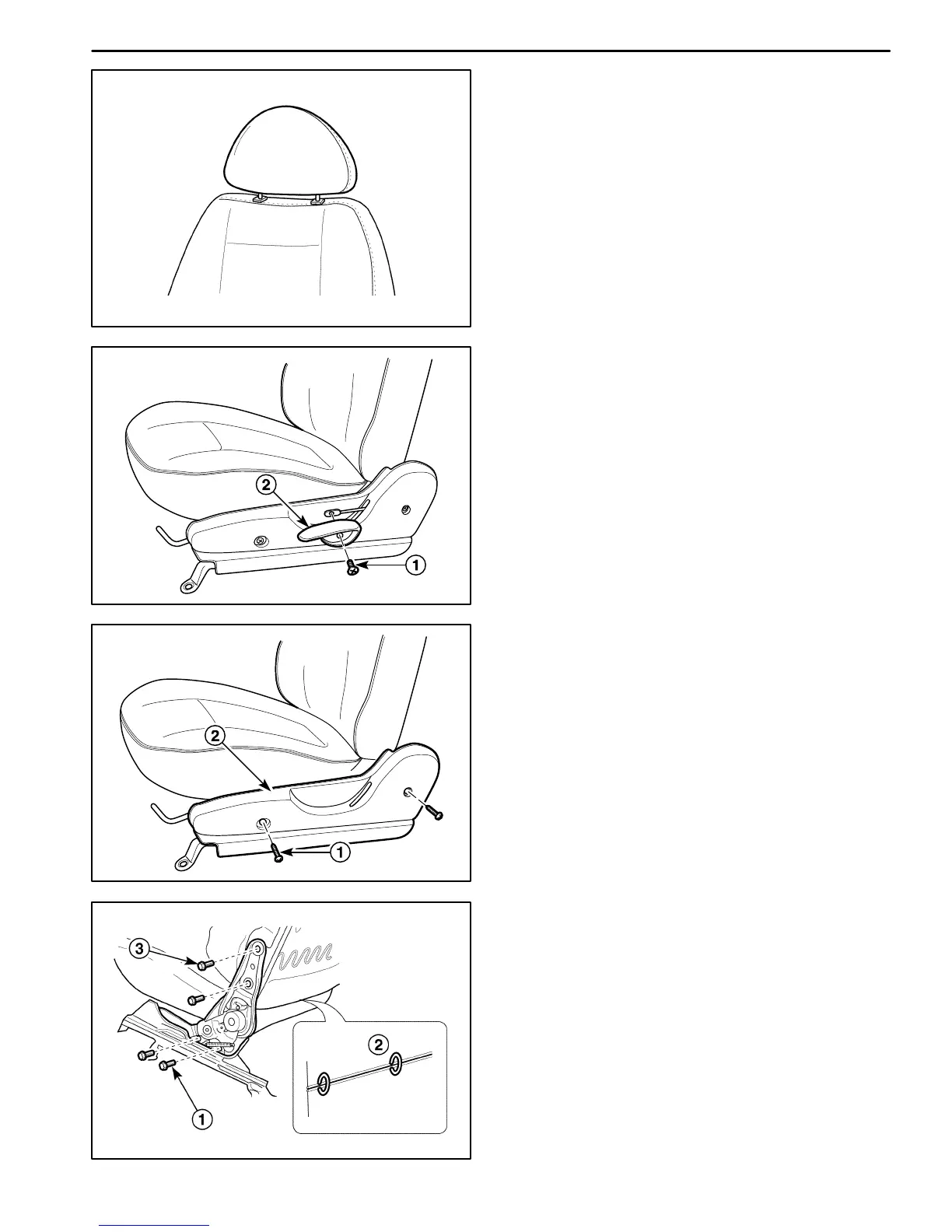 2

1

2

1

3

2

1