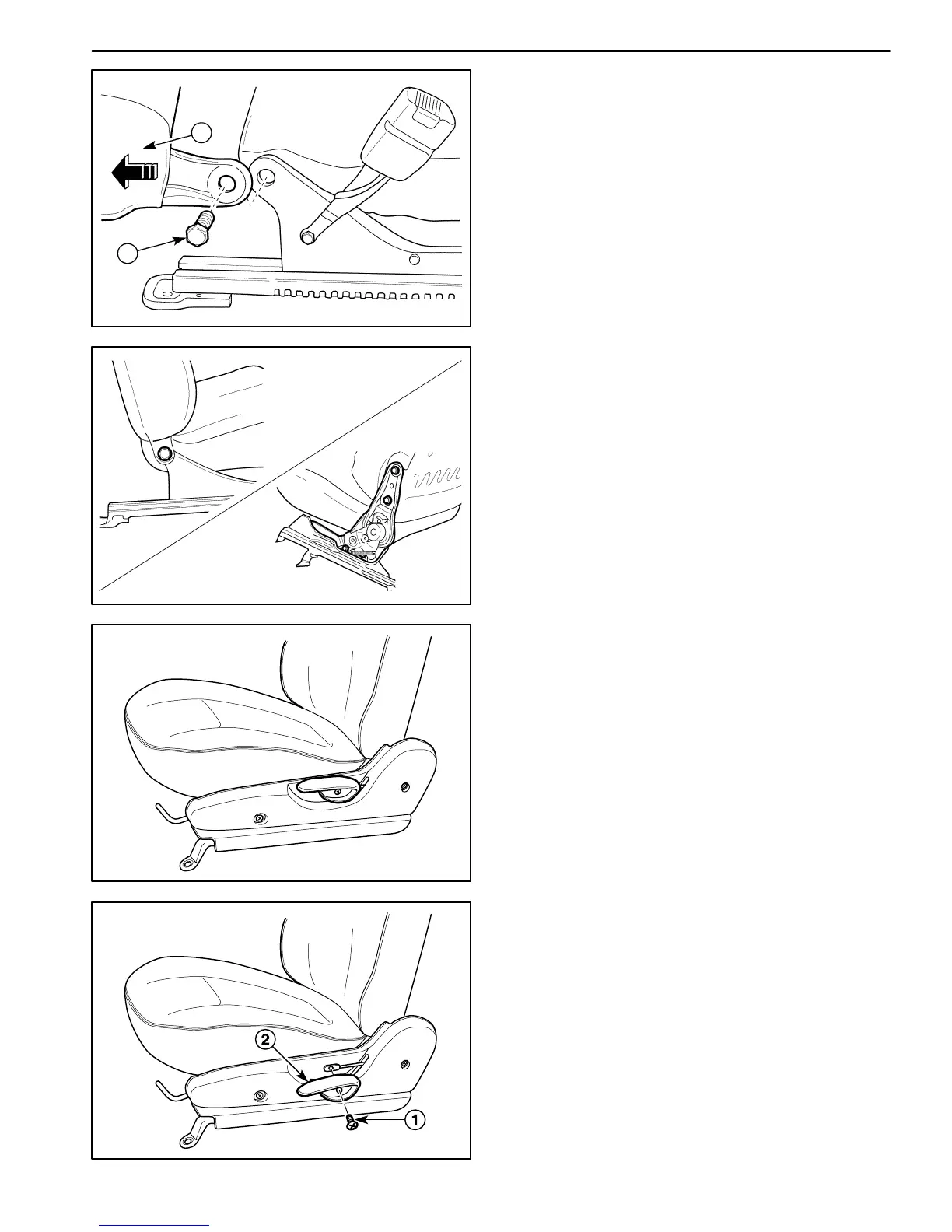 2

1