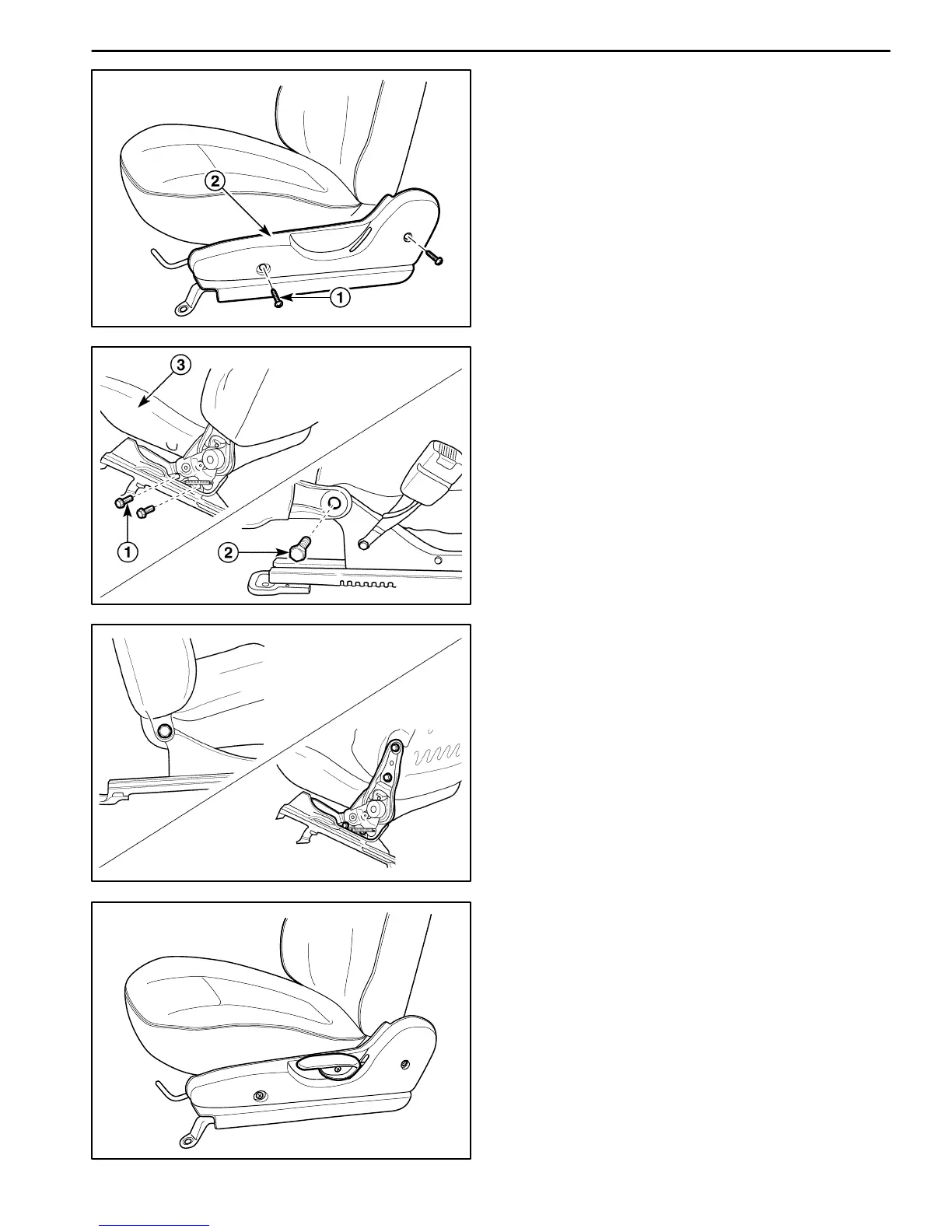 2

1

3

1

2