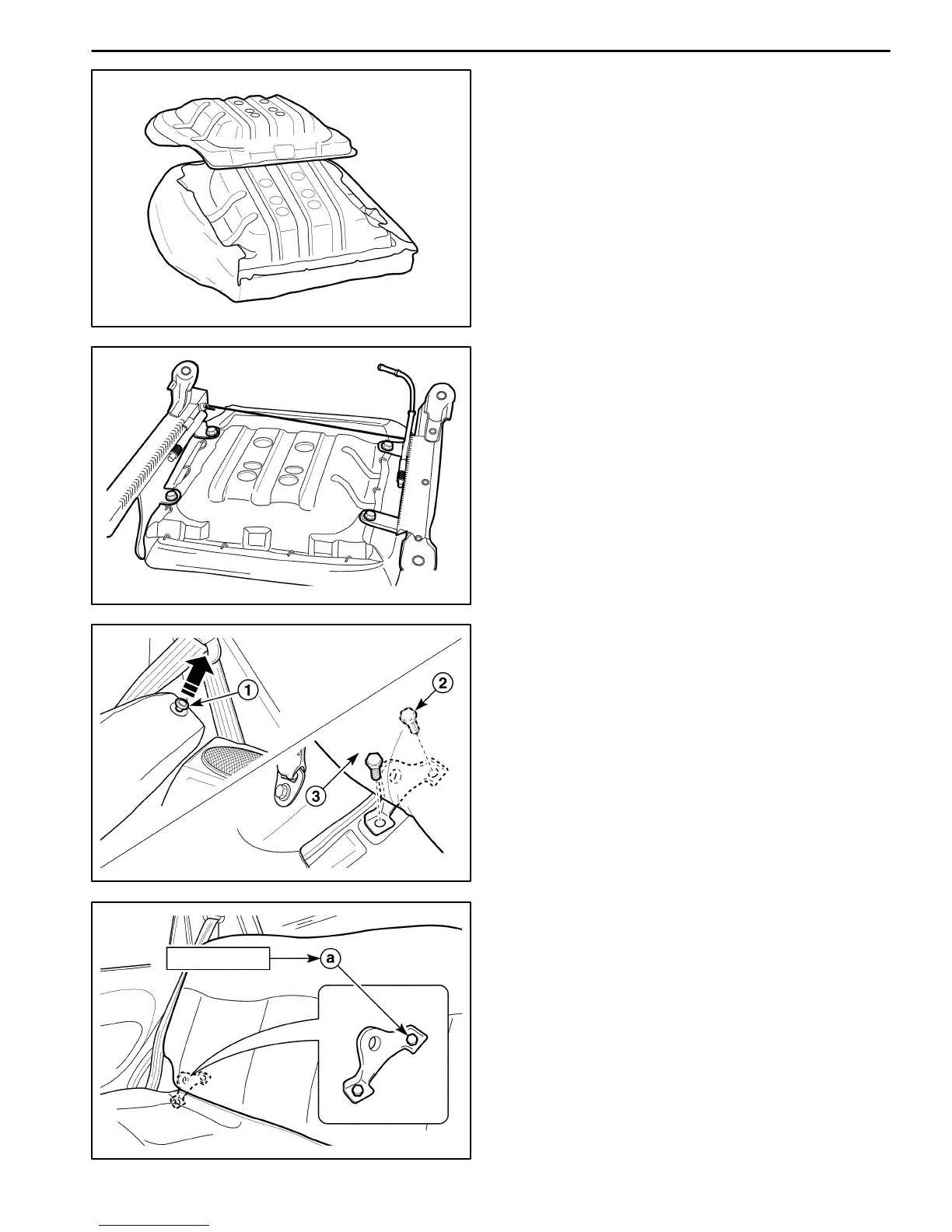 1

2

3

a