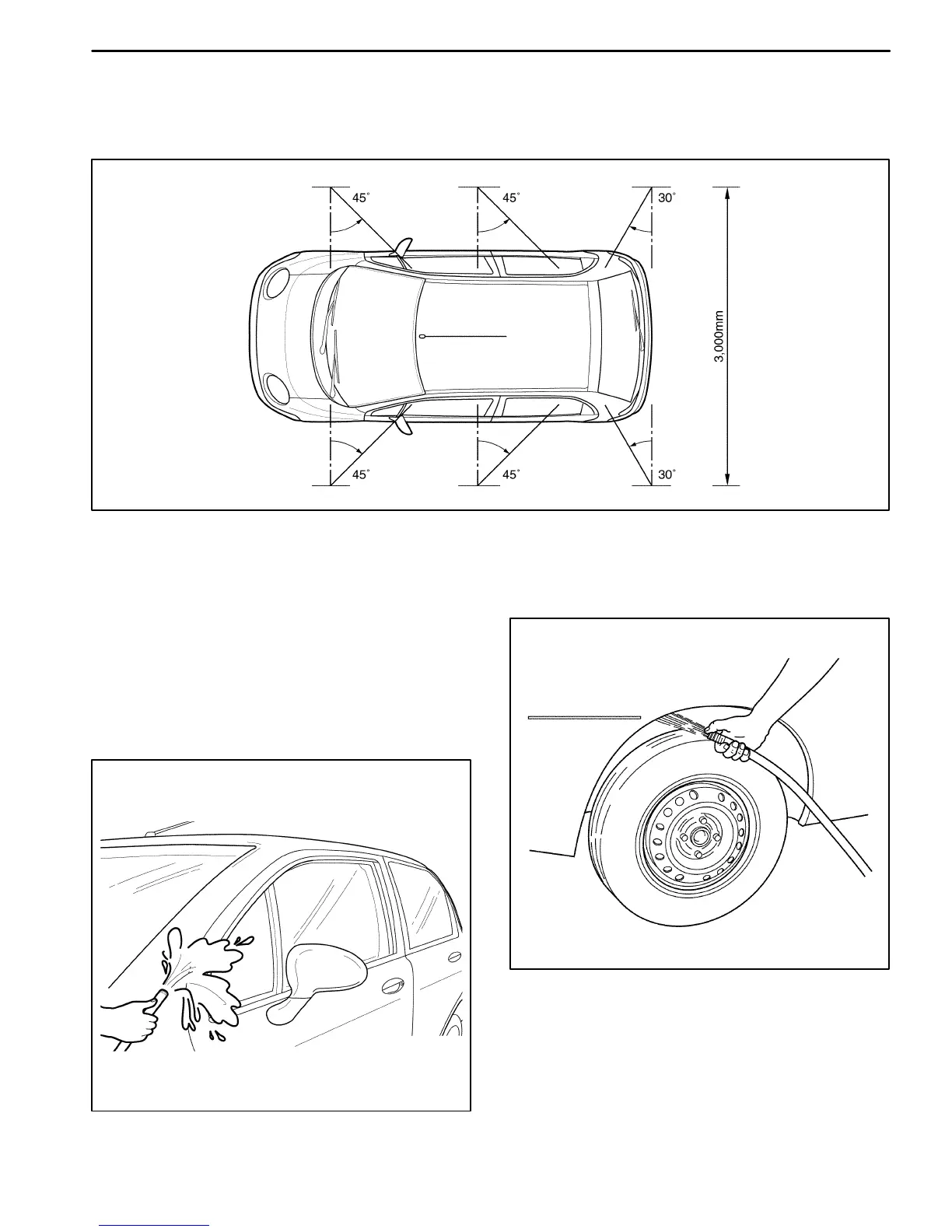 45°
45°
30°
3,000mm
45°
45°
30°