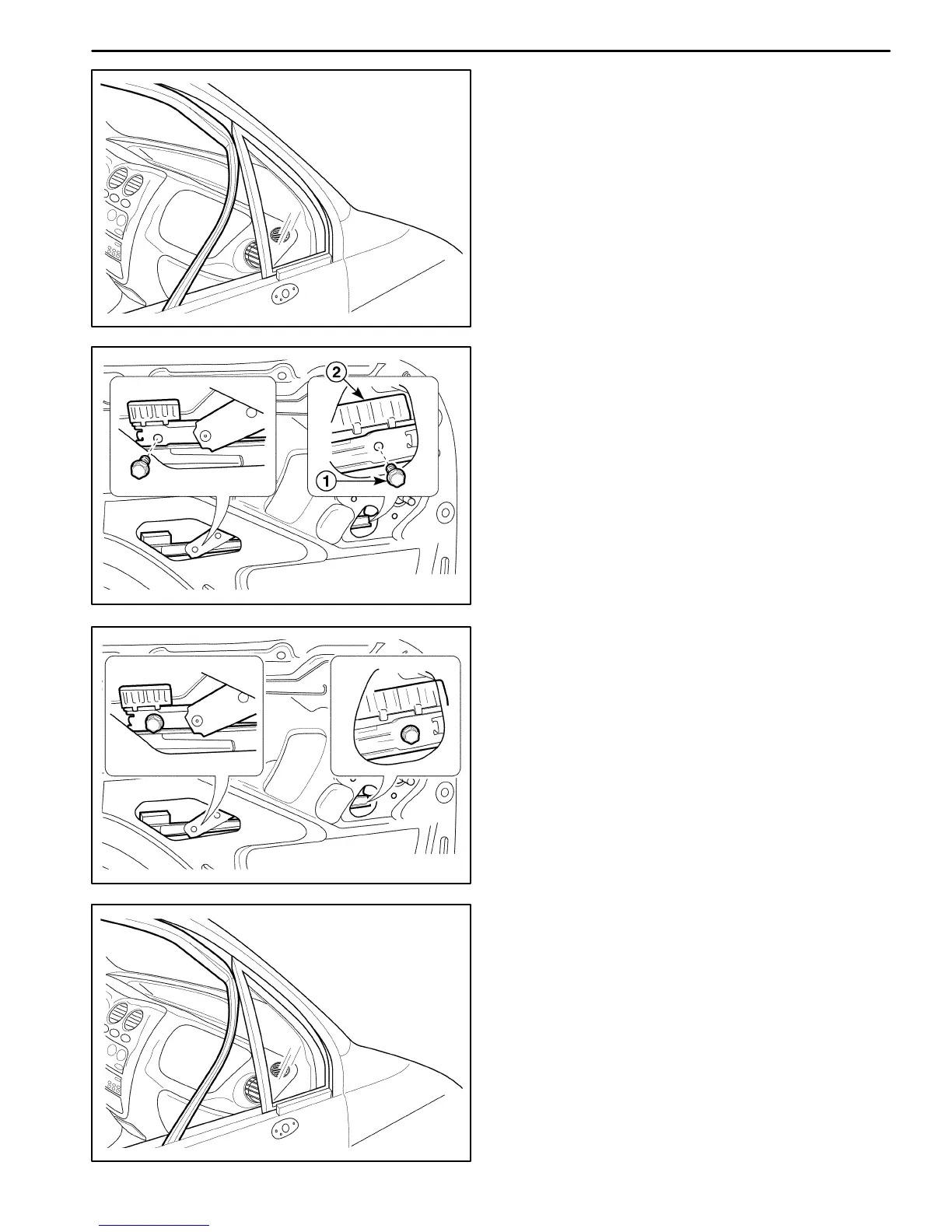 2

1