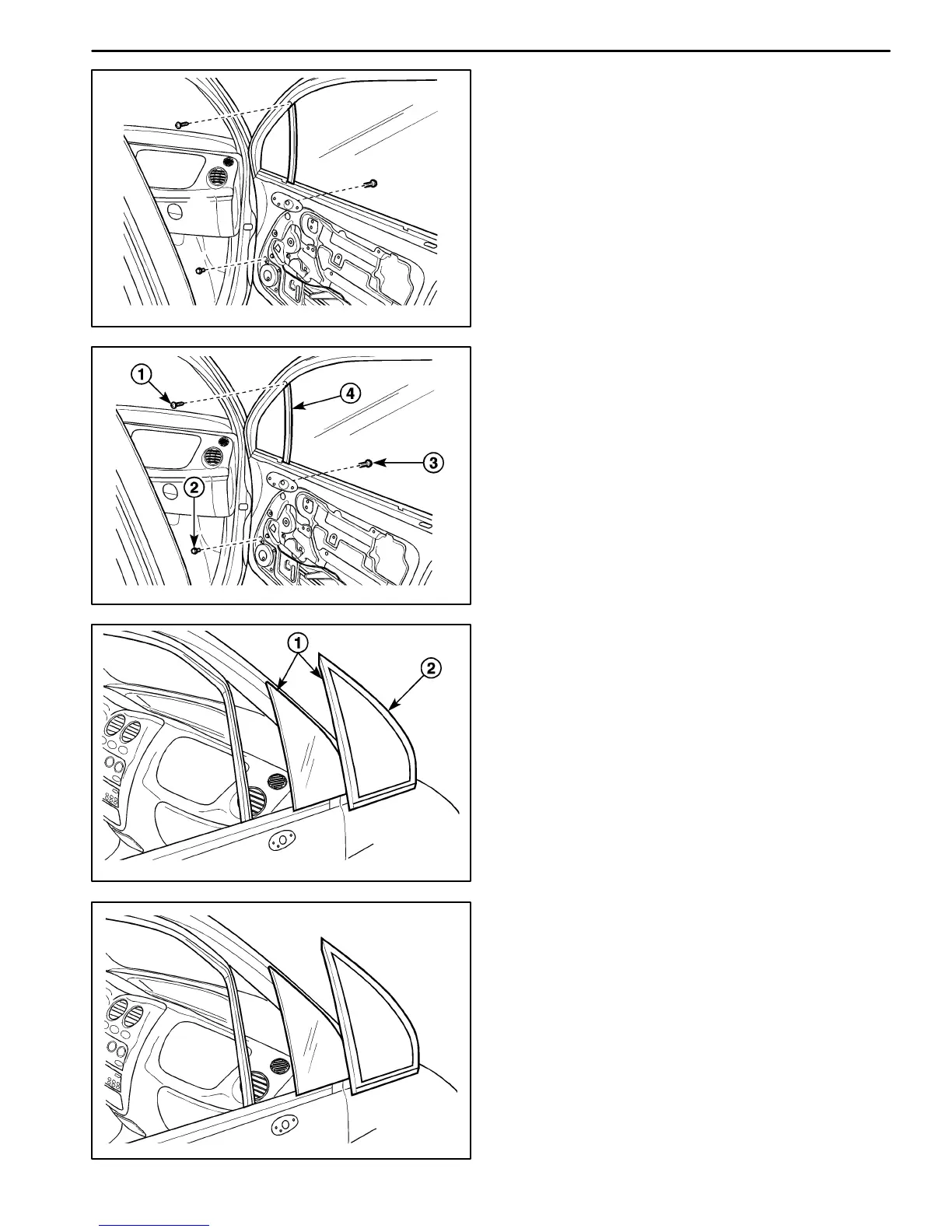 1

4

3

2

1

2