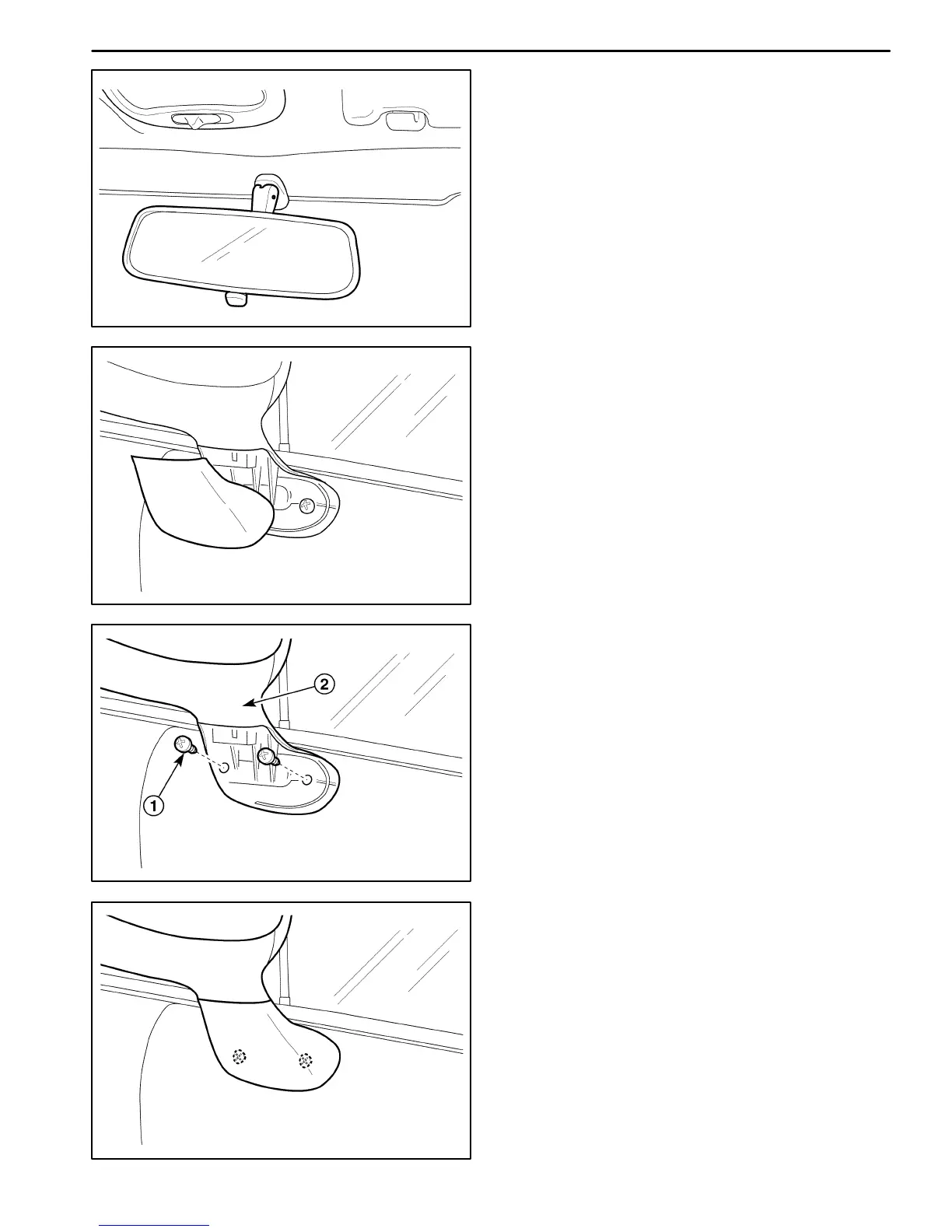 2

1