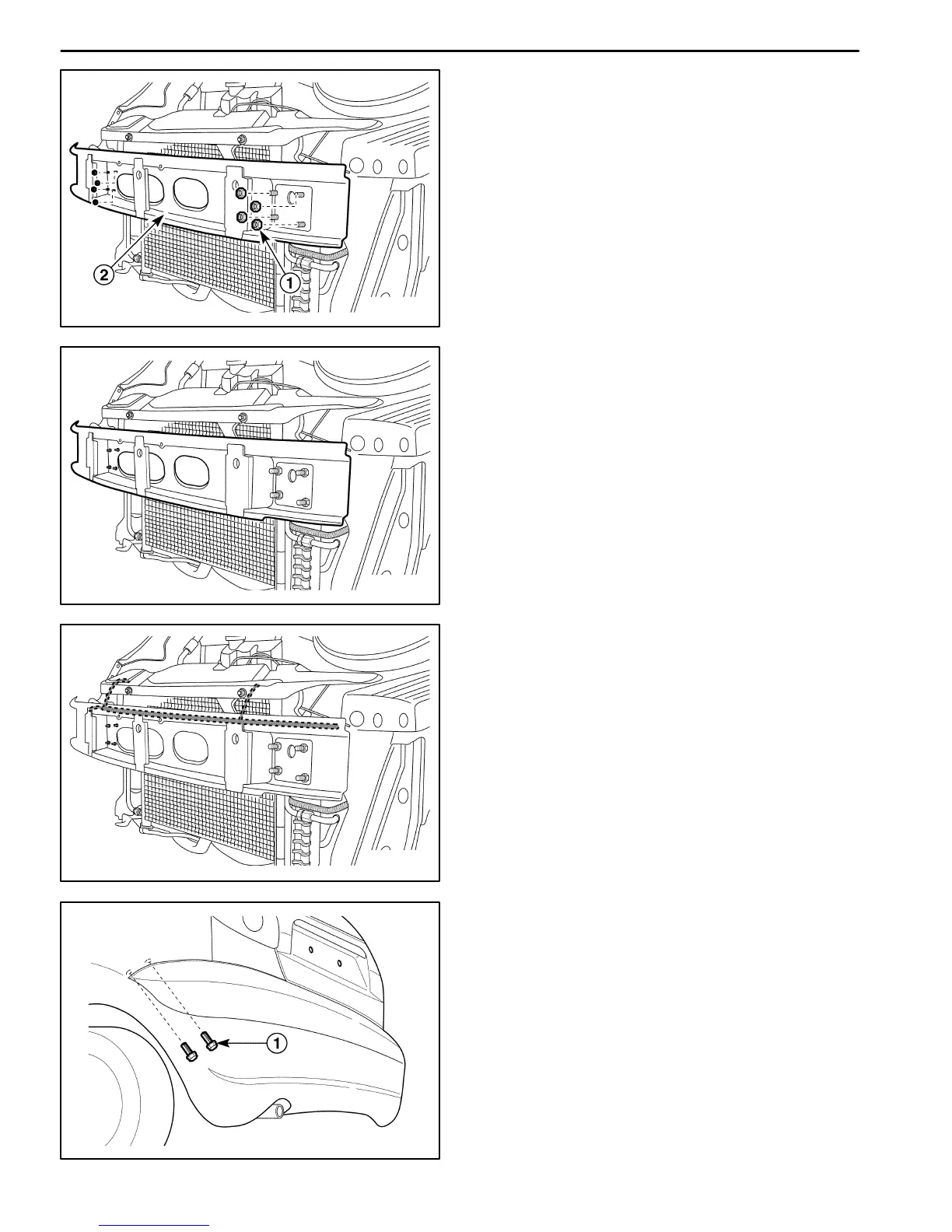 2
1
1