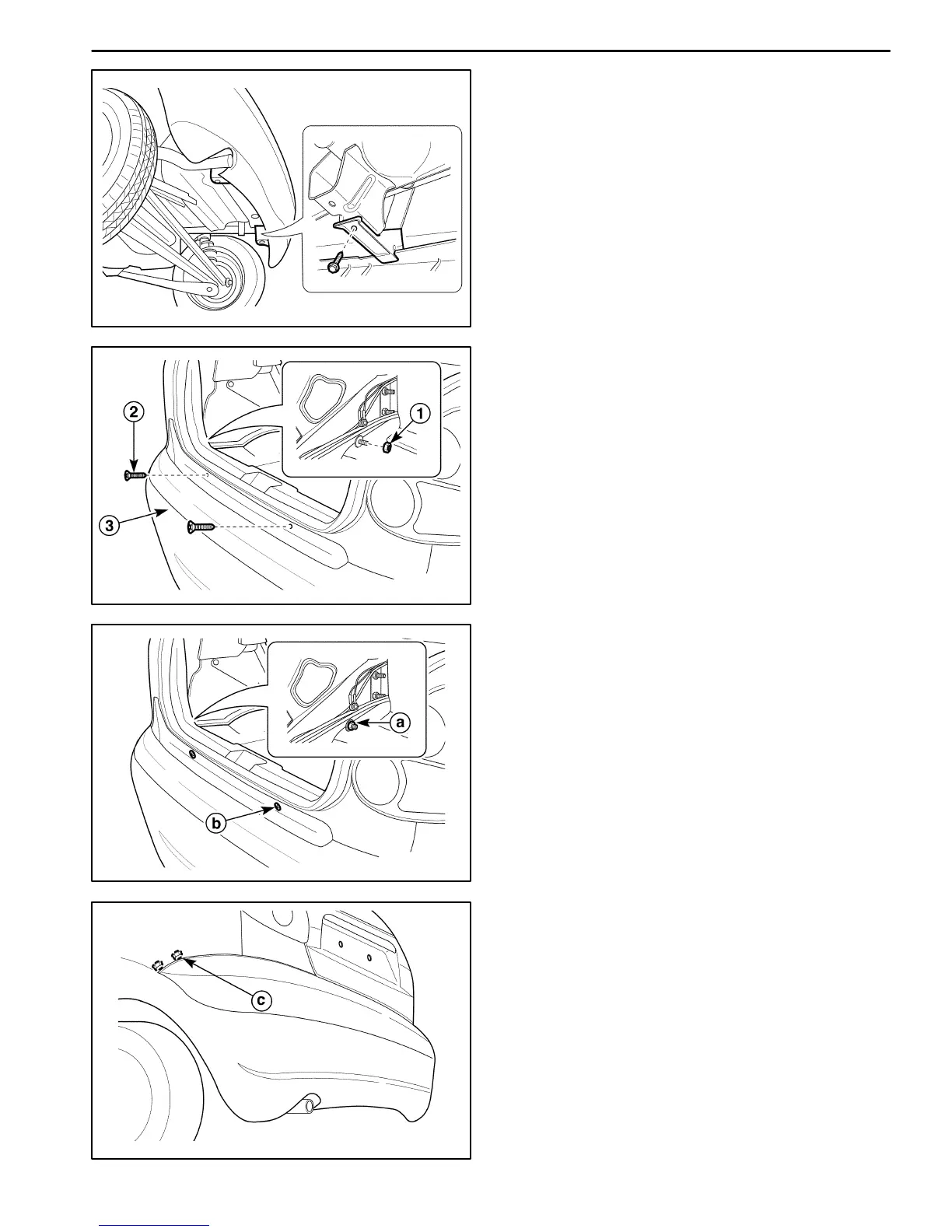 2

1

3

a

b

c