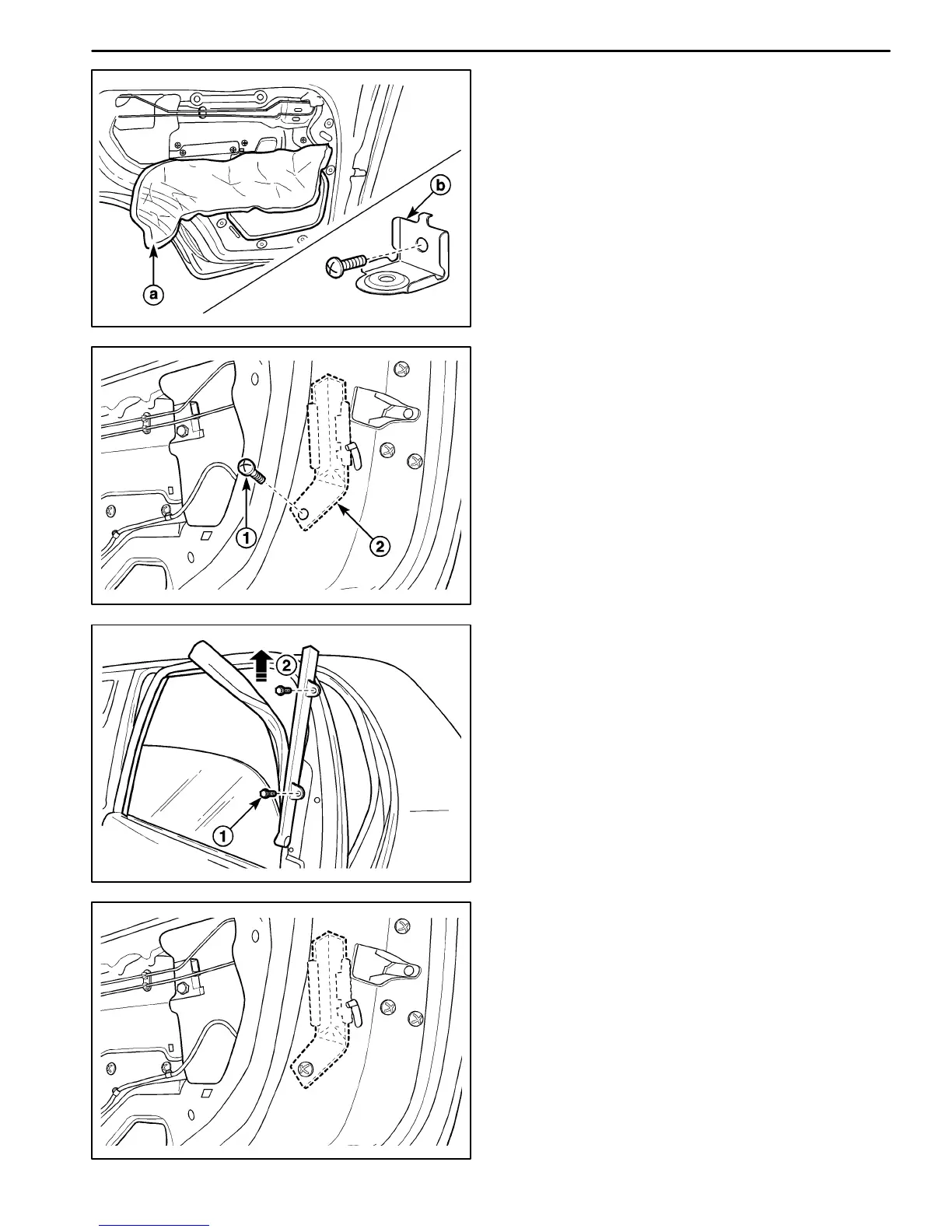 b

a

1

2

2

1