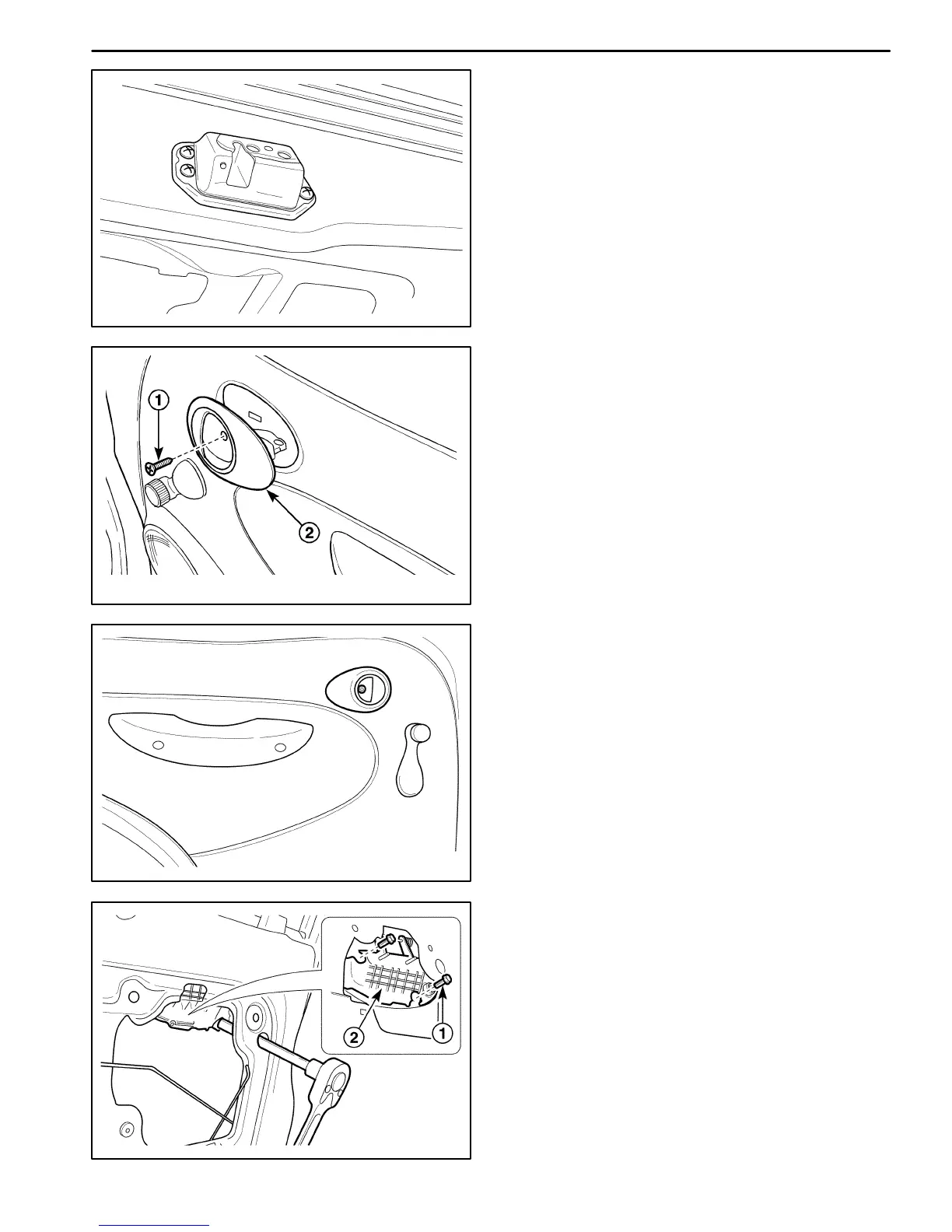 1

2

2

1