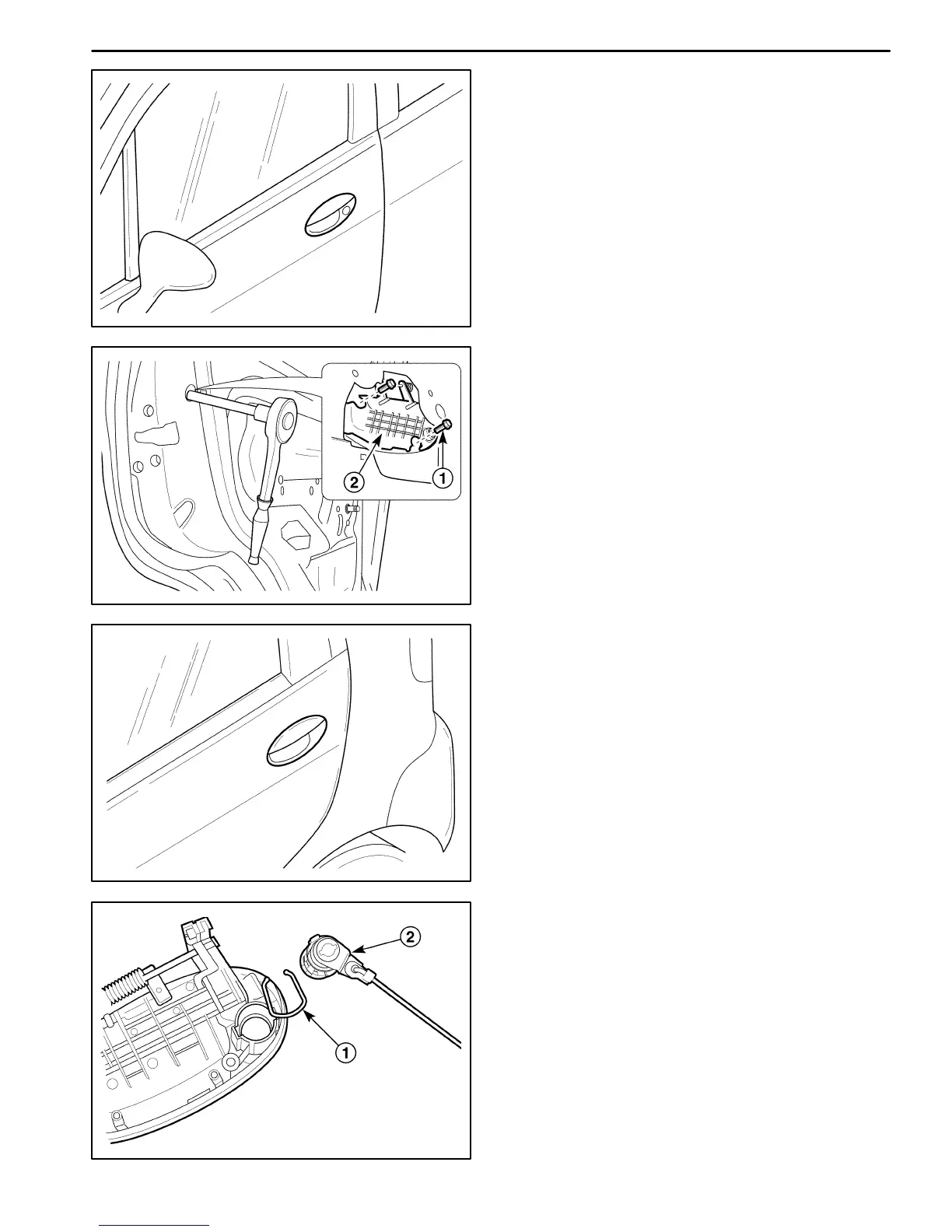 2
1
2
1