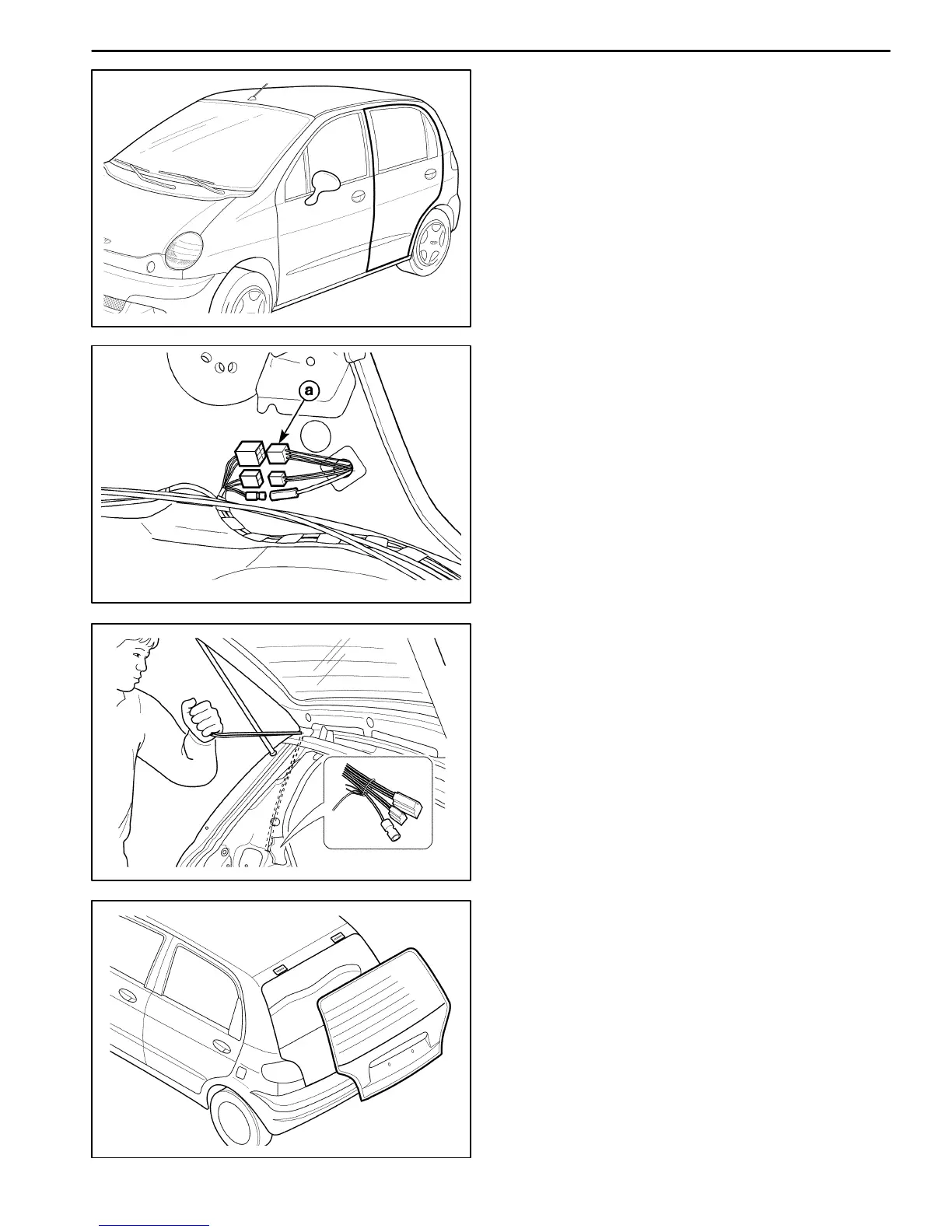 a