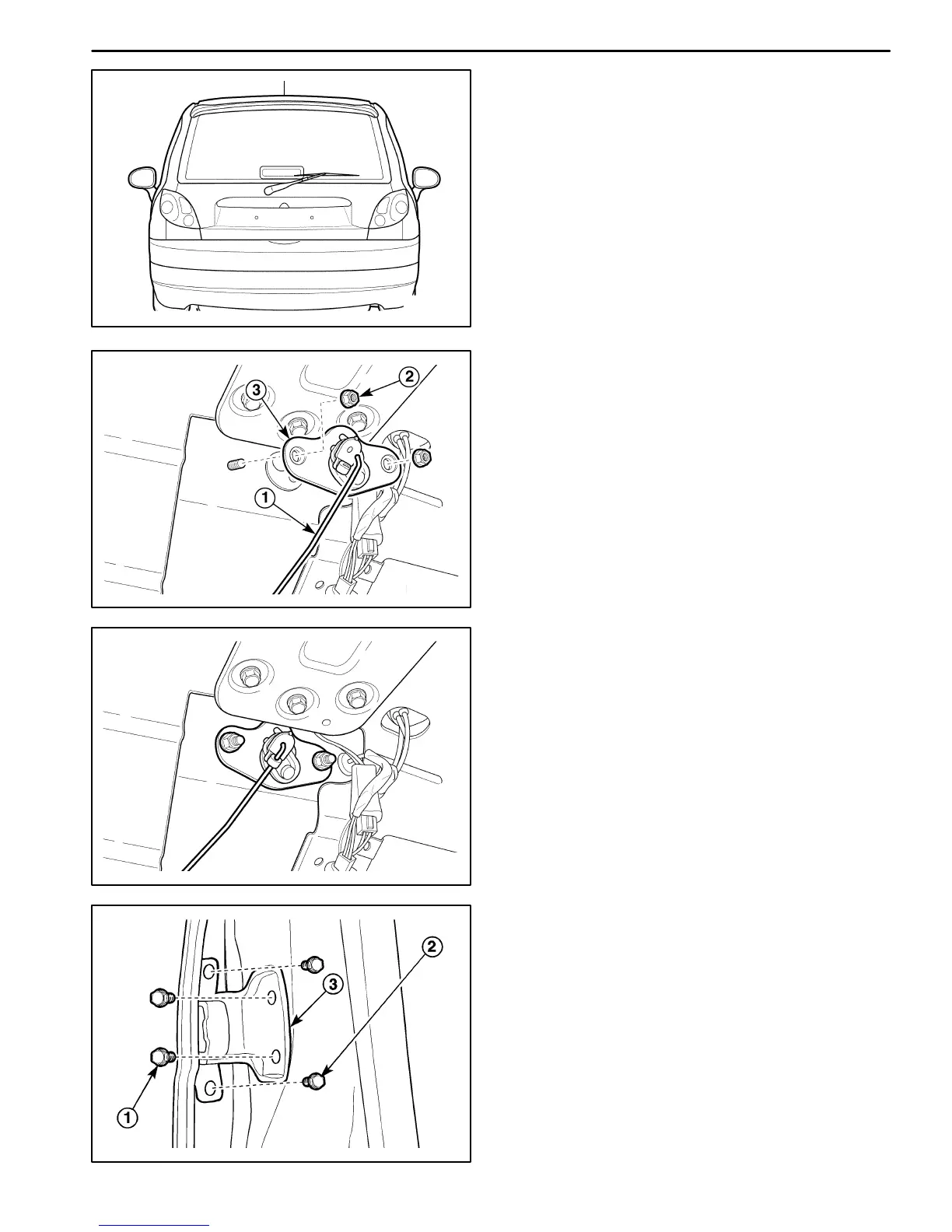 3
2
1

2
3
1