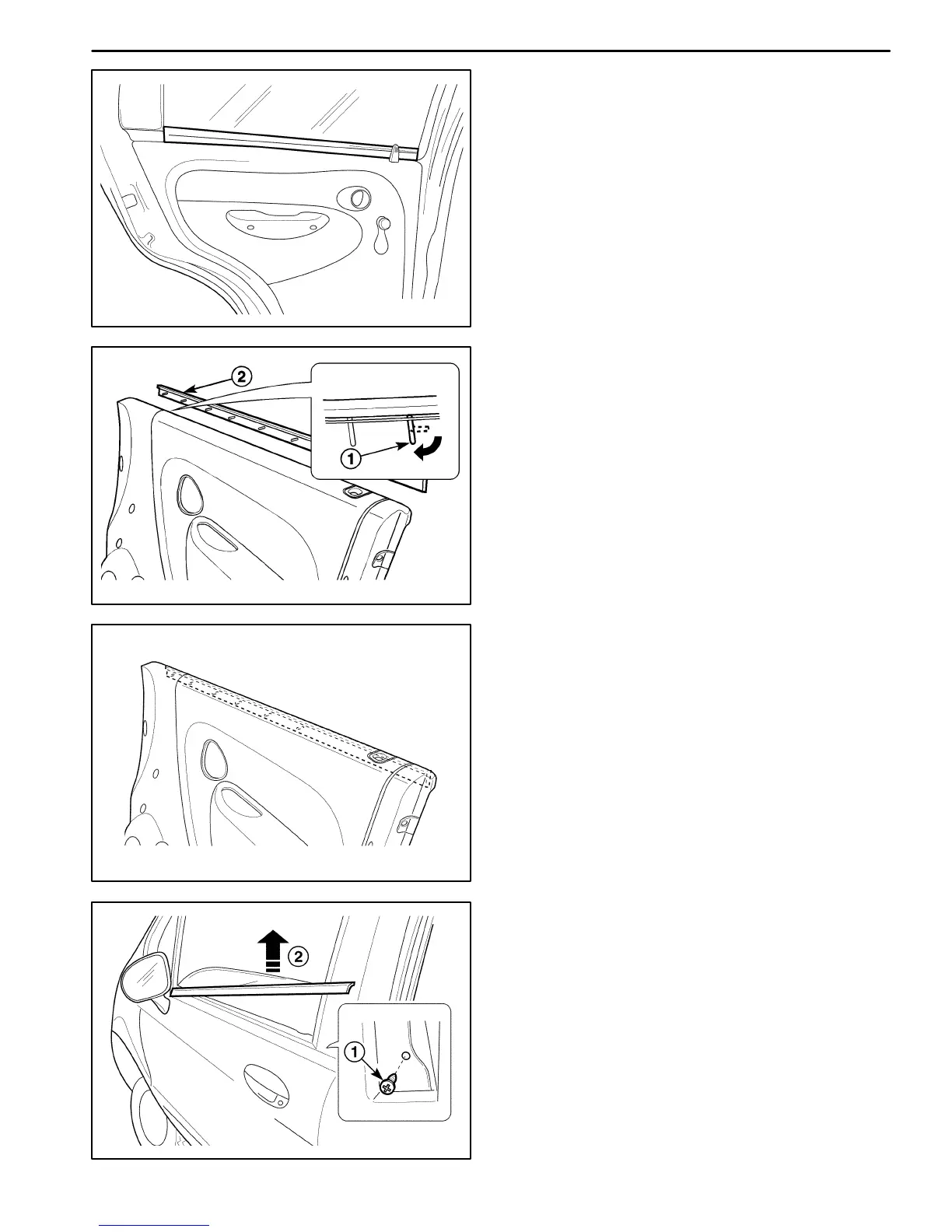 2

1

2

1