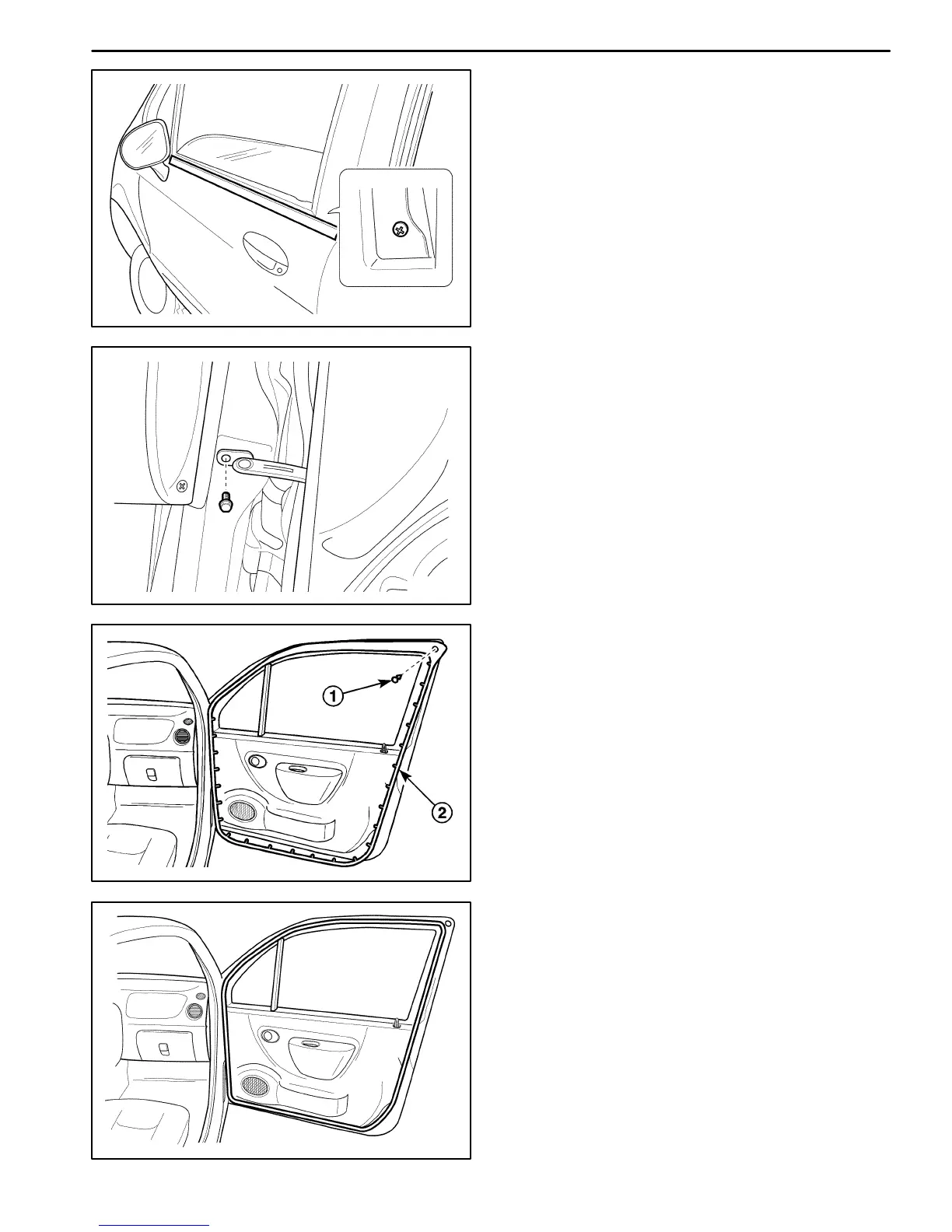 1

2