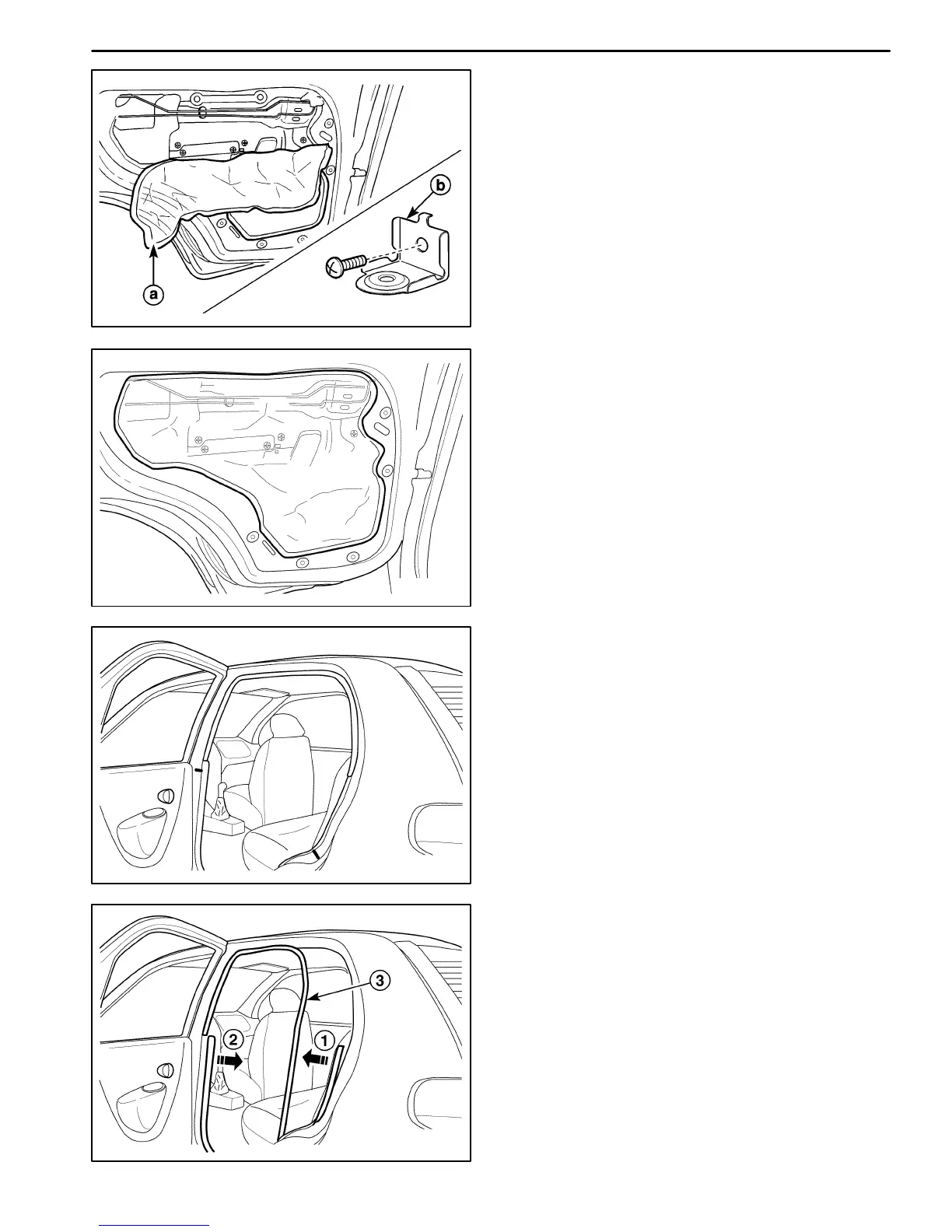 b

a

3

2

1