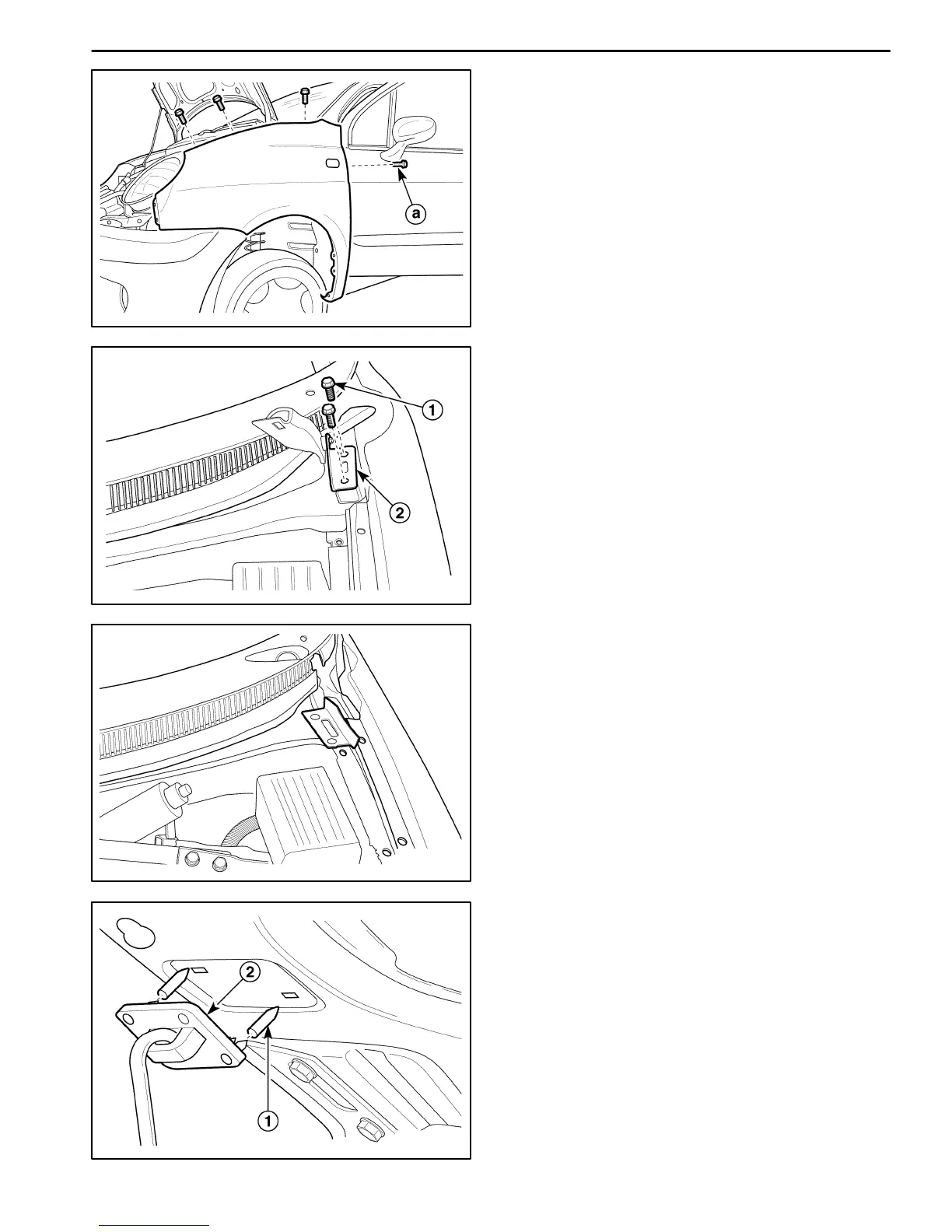 a

1

2

2

1