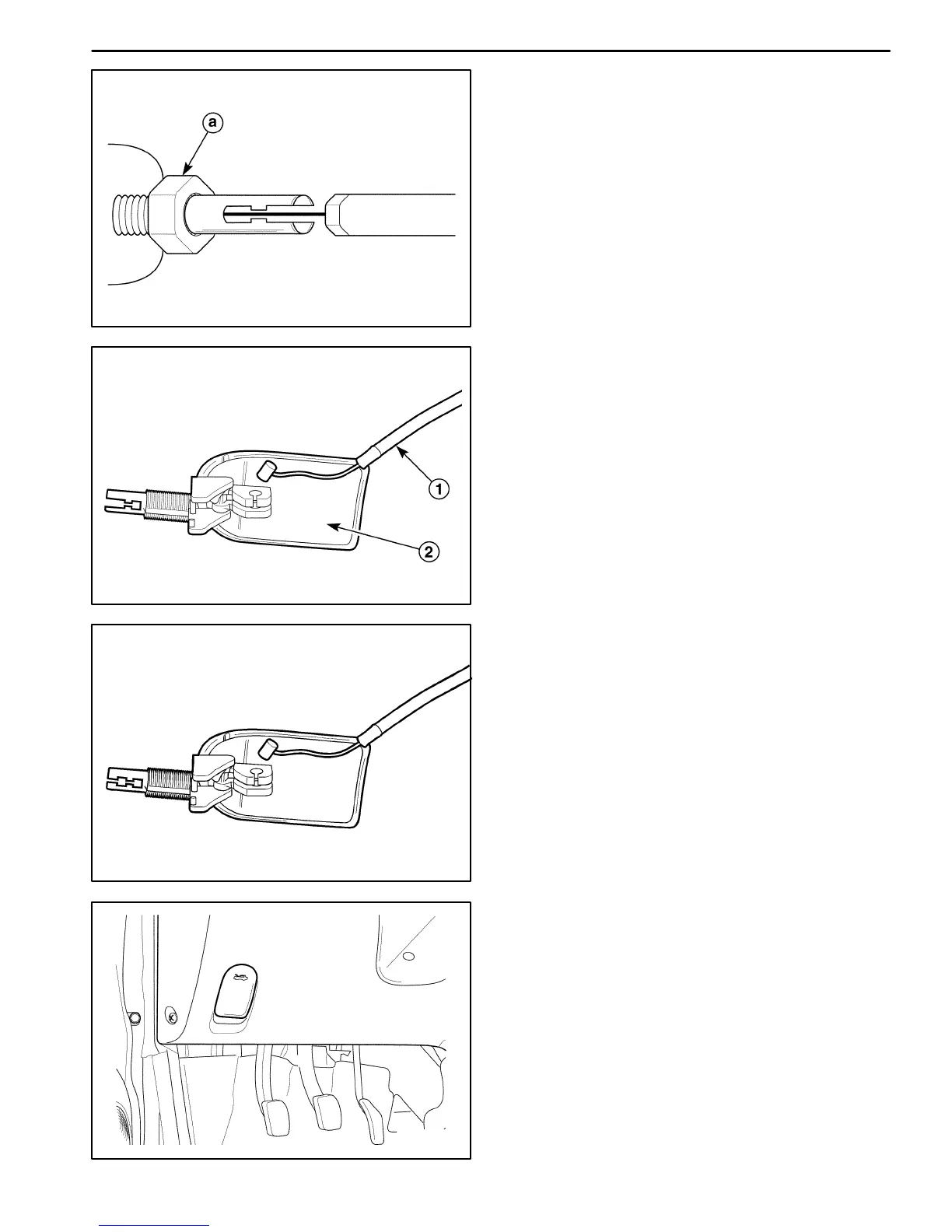 a

1

2