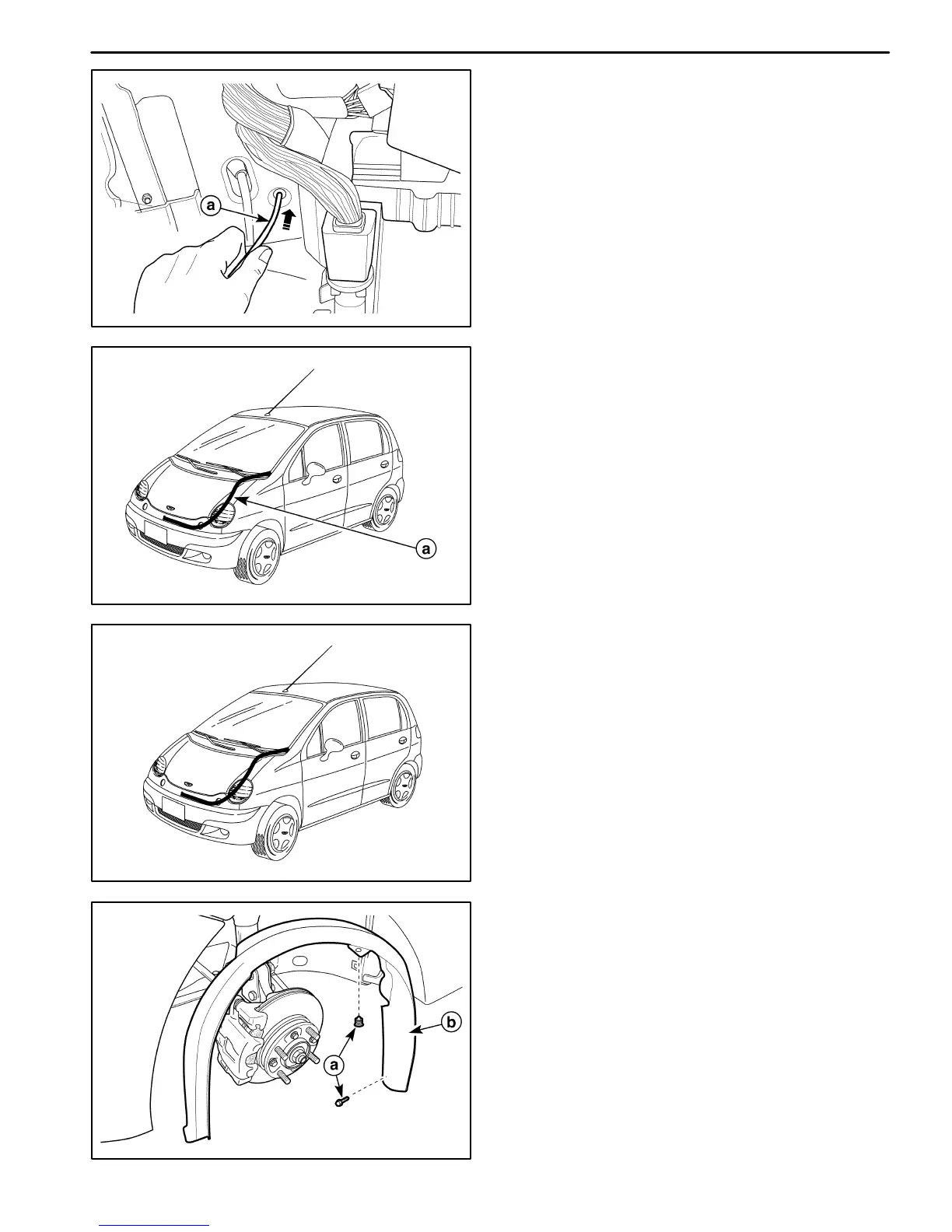 a

a

a

b