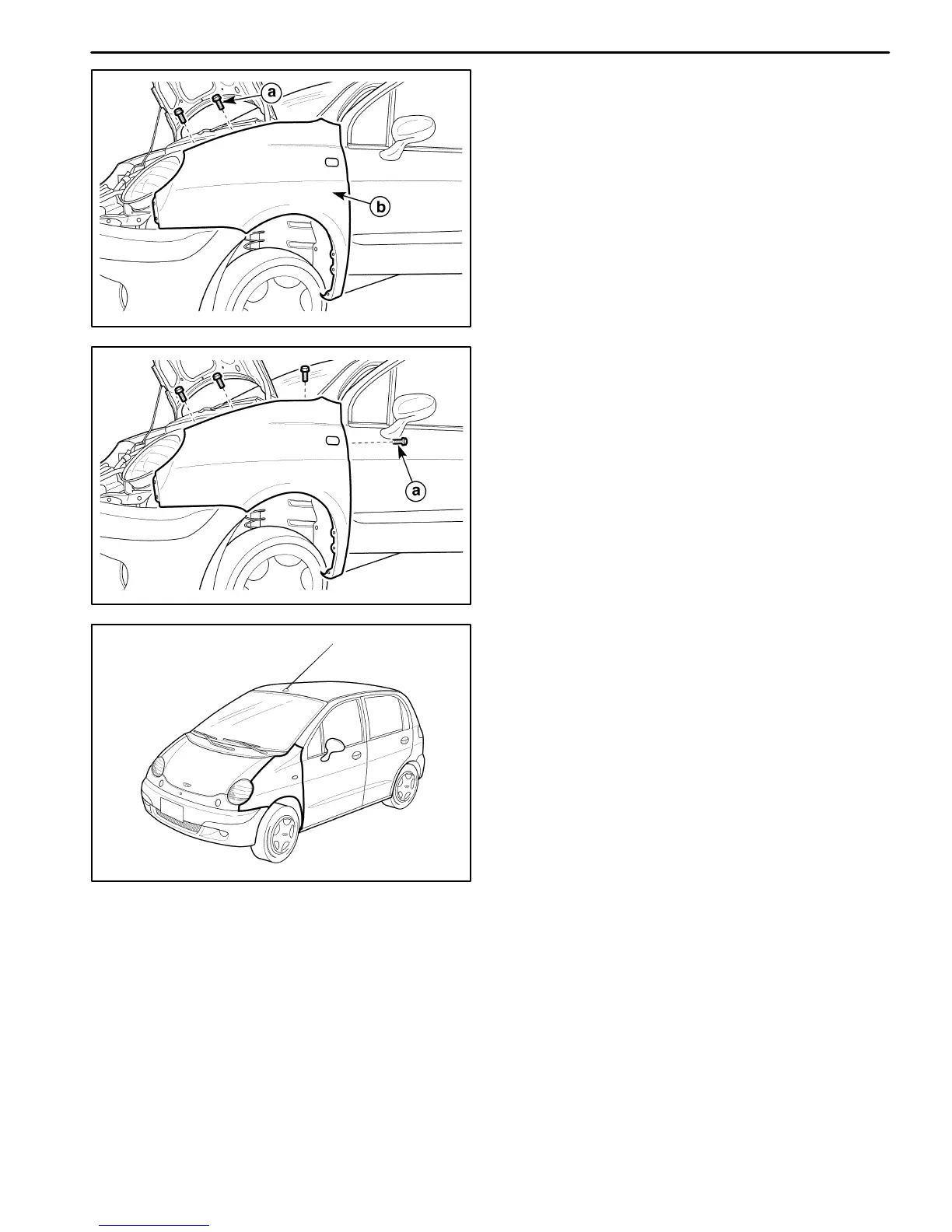 a

b

a