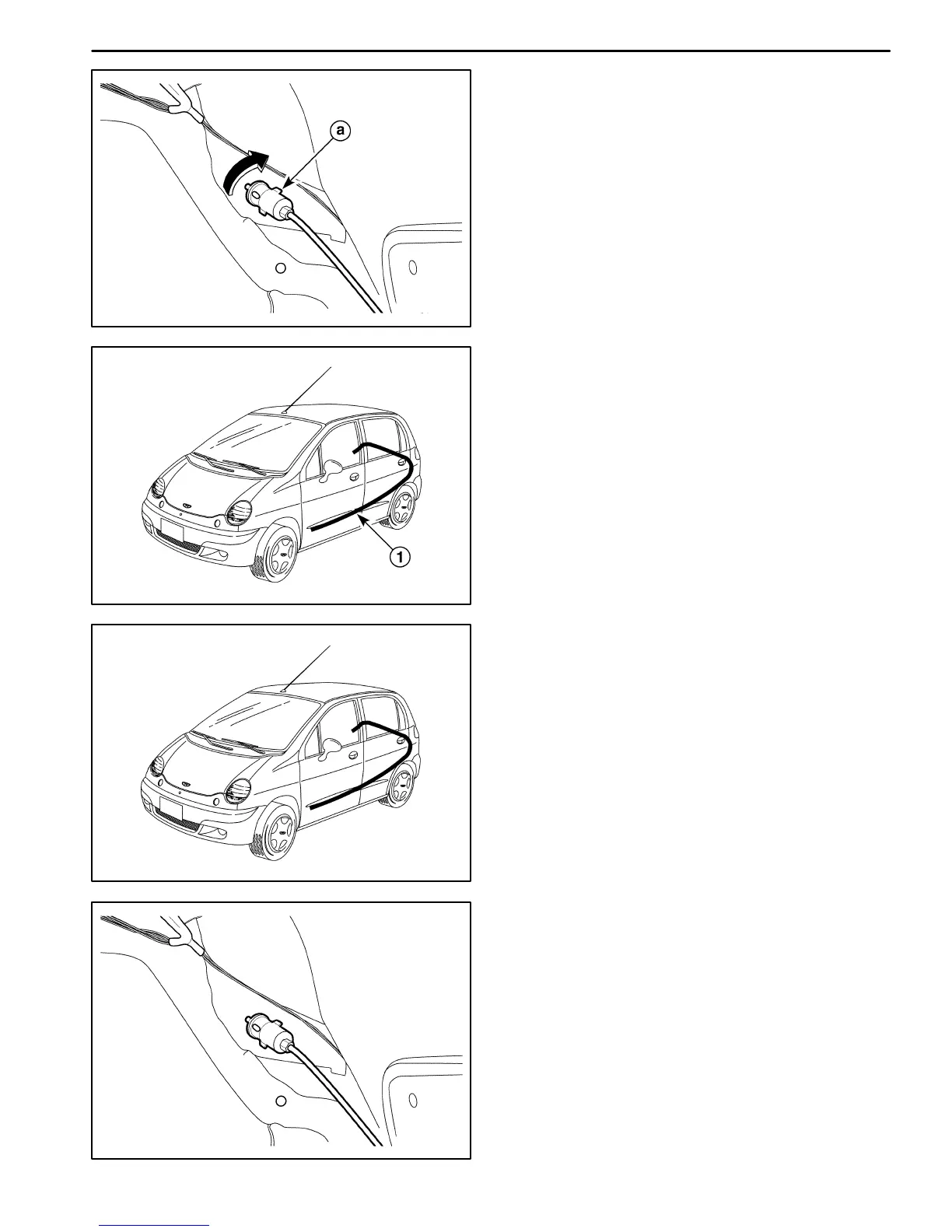 a

1