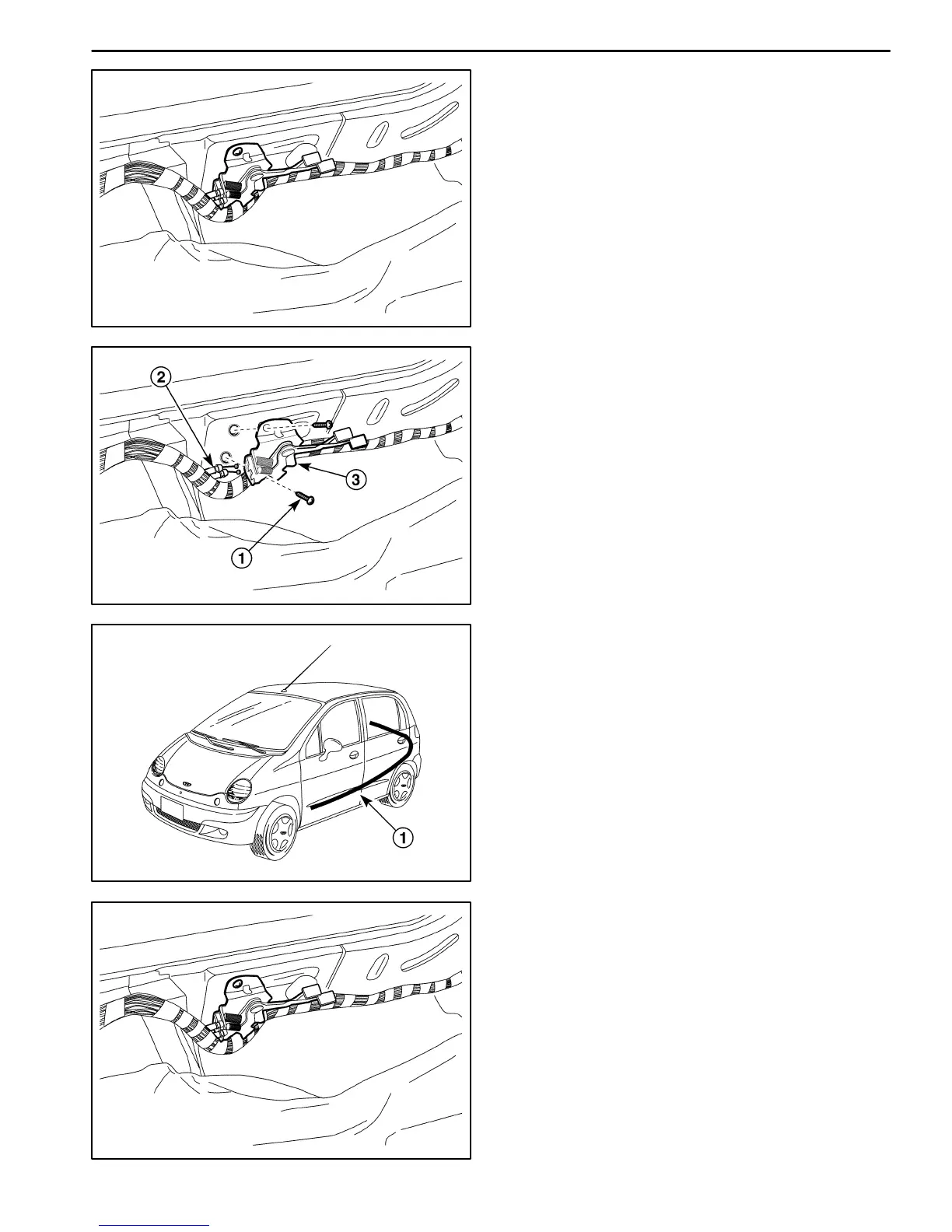 2

3

1

1