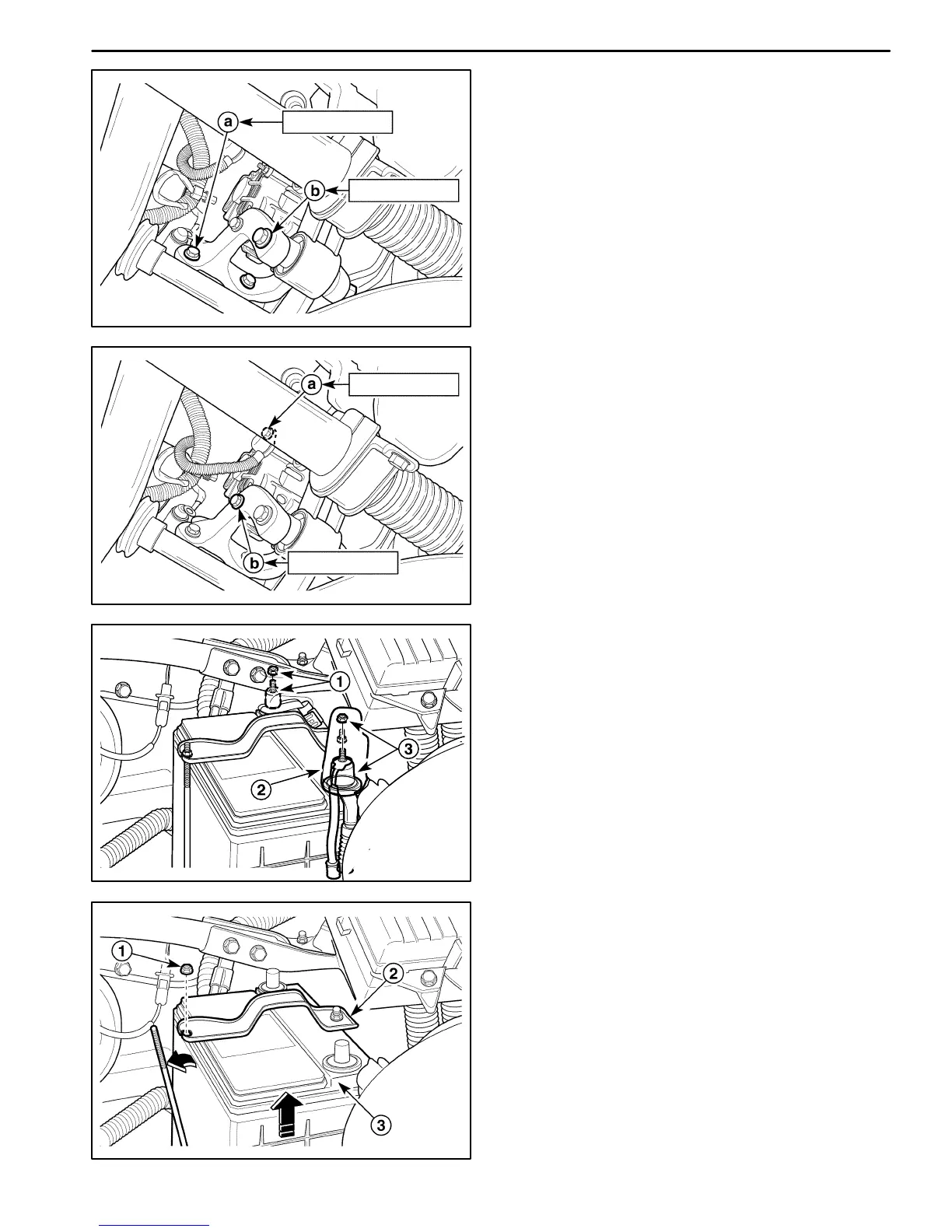 a

b

a

b

1

3

2

1

2

3