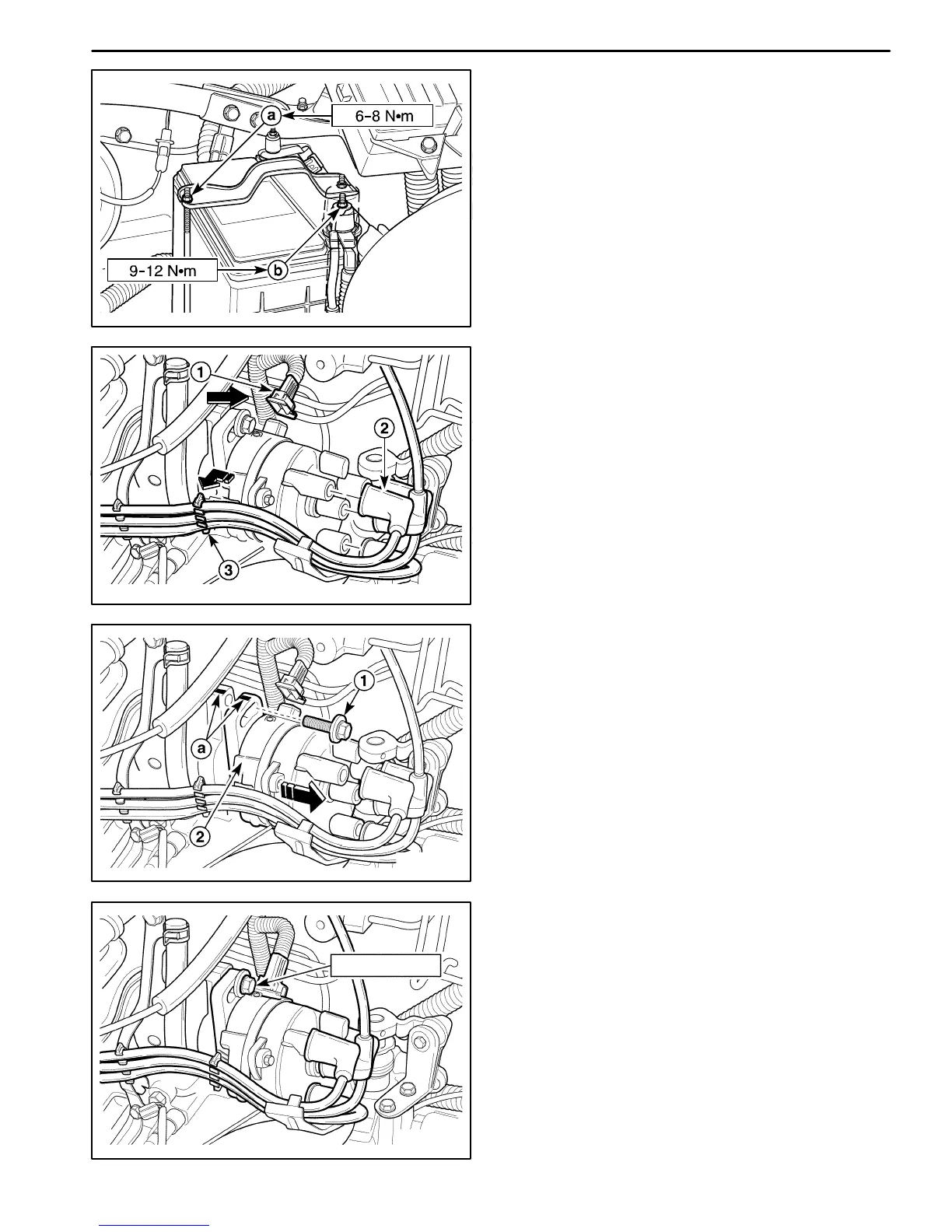 a
6-8 N•m
9-12 N•m
b

1
2
3

1
a
2