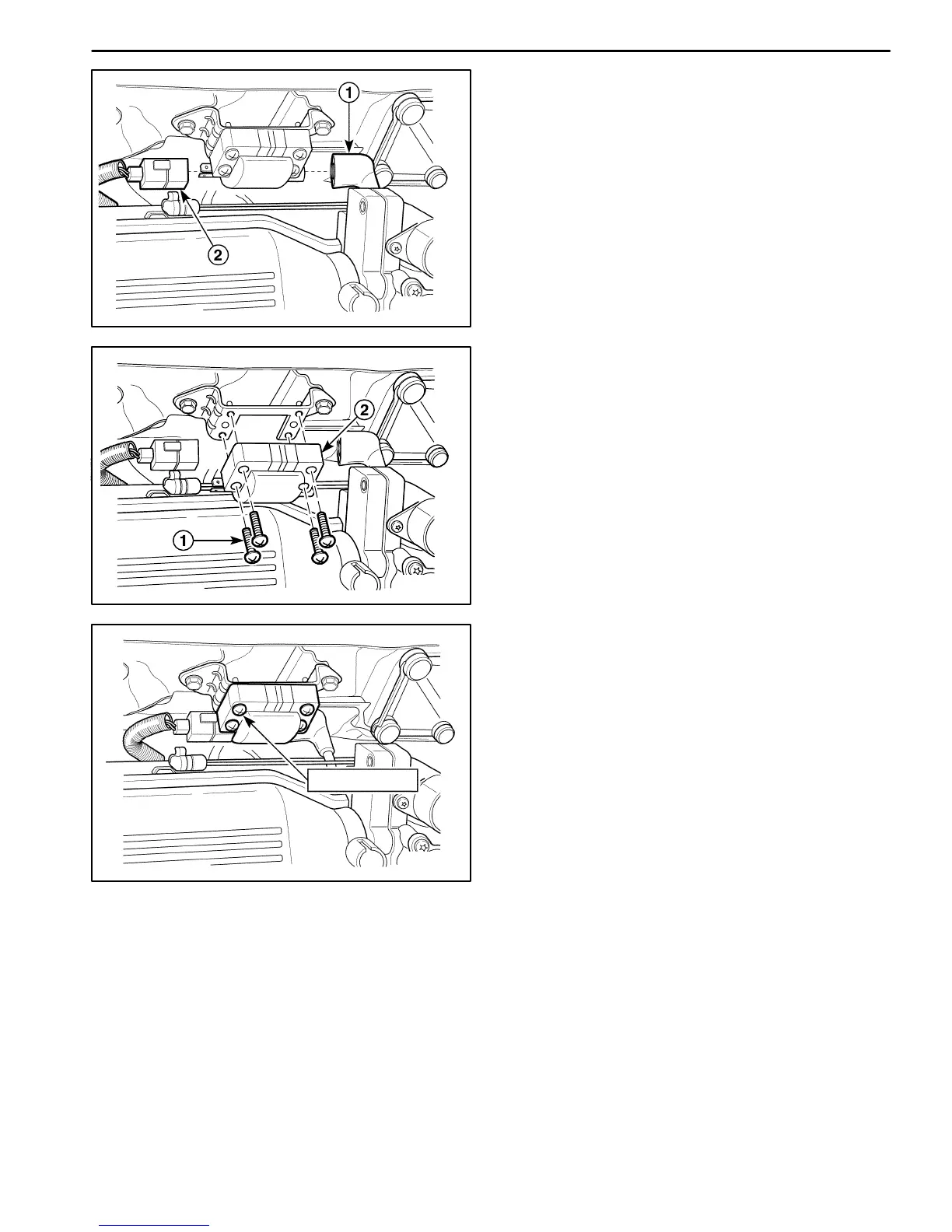 1

2

2

1