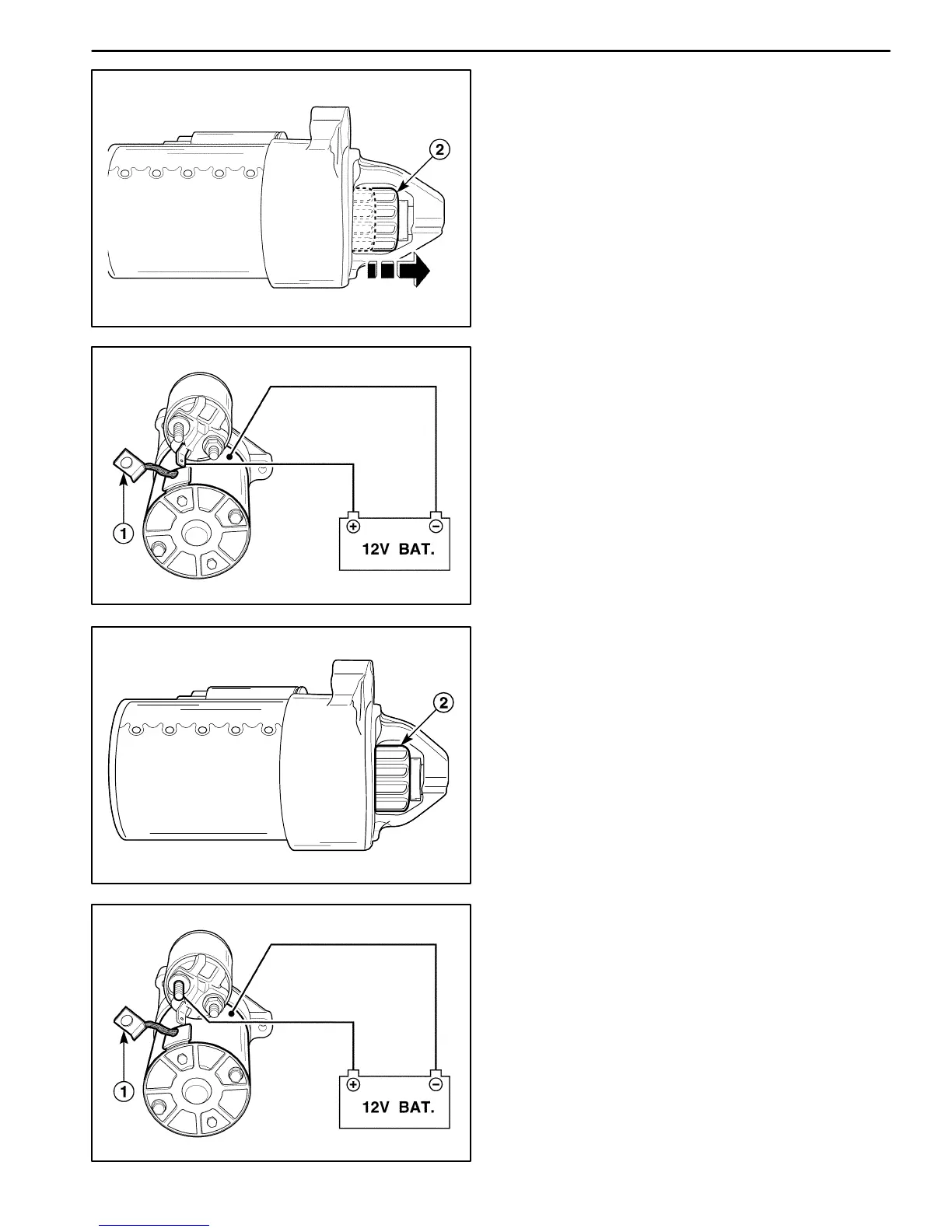 2

1

12V BAT.

2

1

12V BAT.