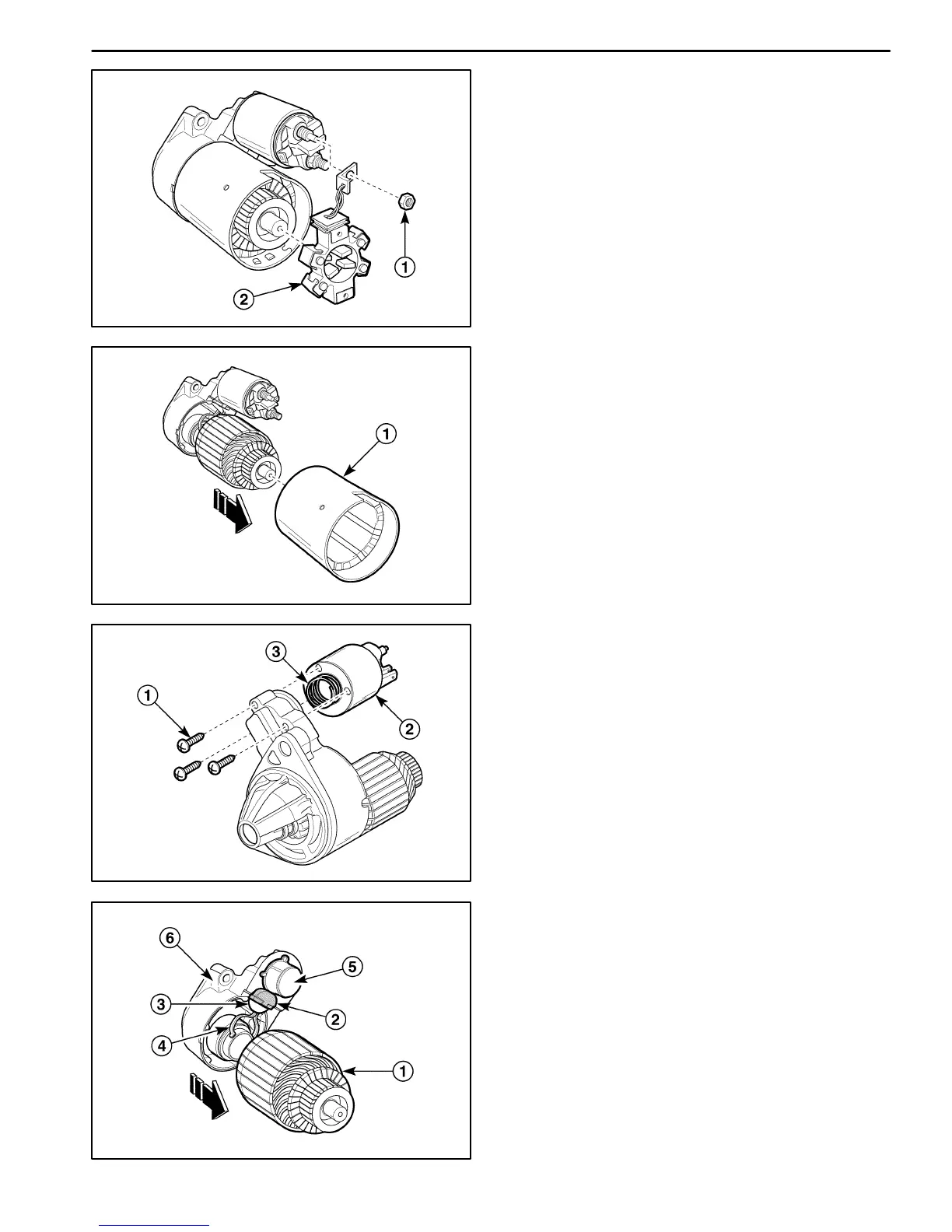 1

2

1

3

1

2

6

5

3

2

4

1