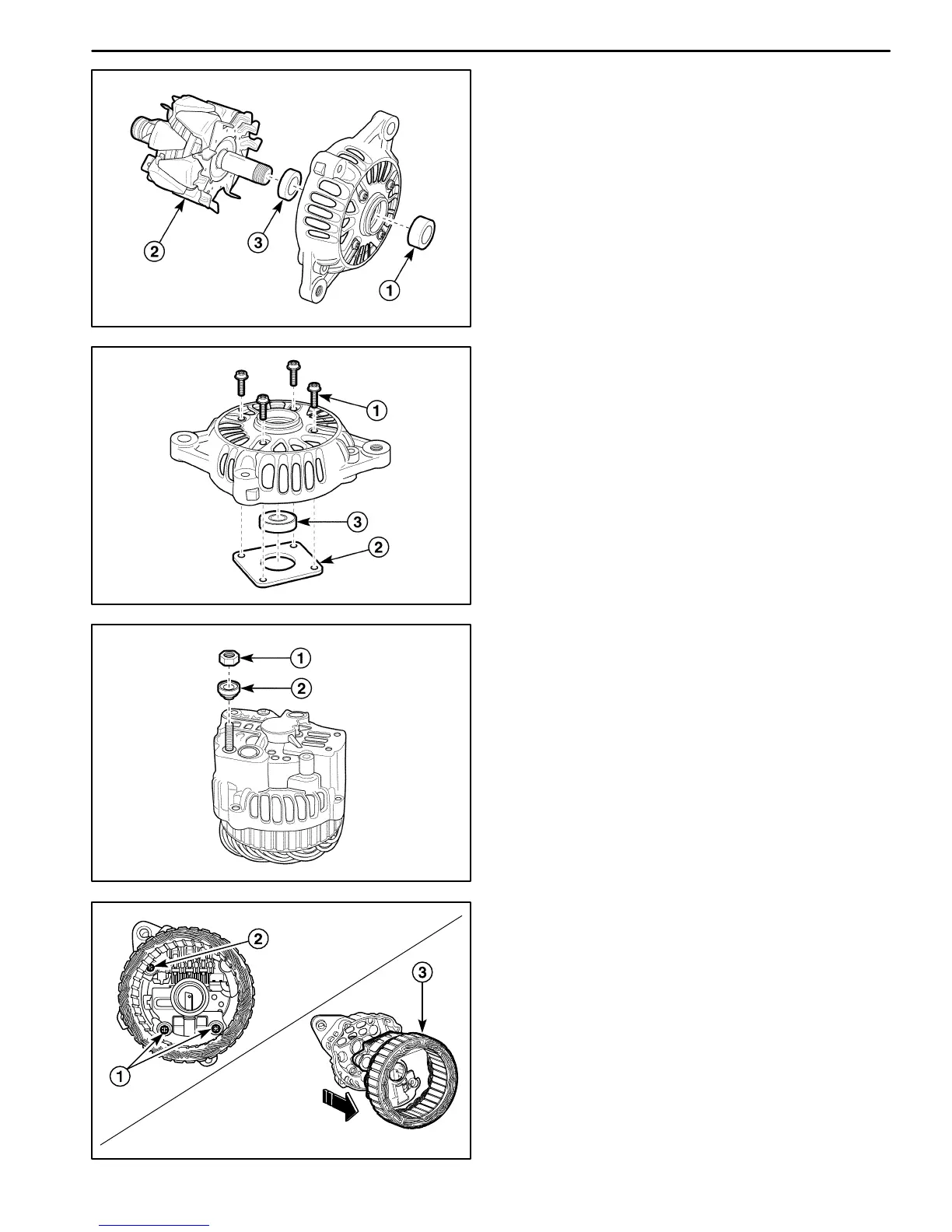 2

3

1

1

3

2

1

2

2

3

1