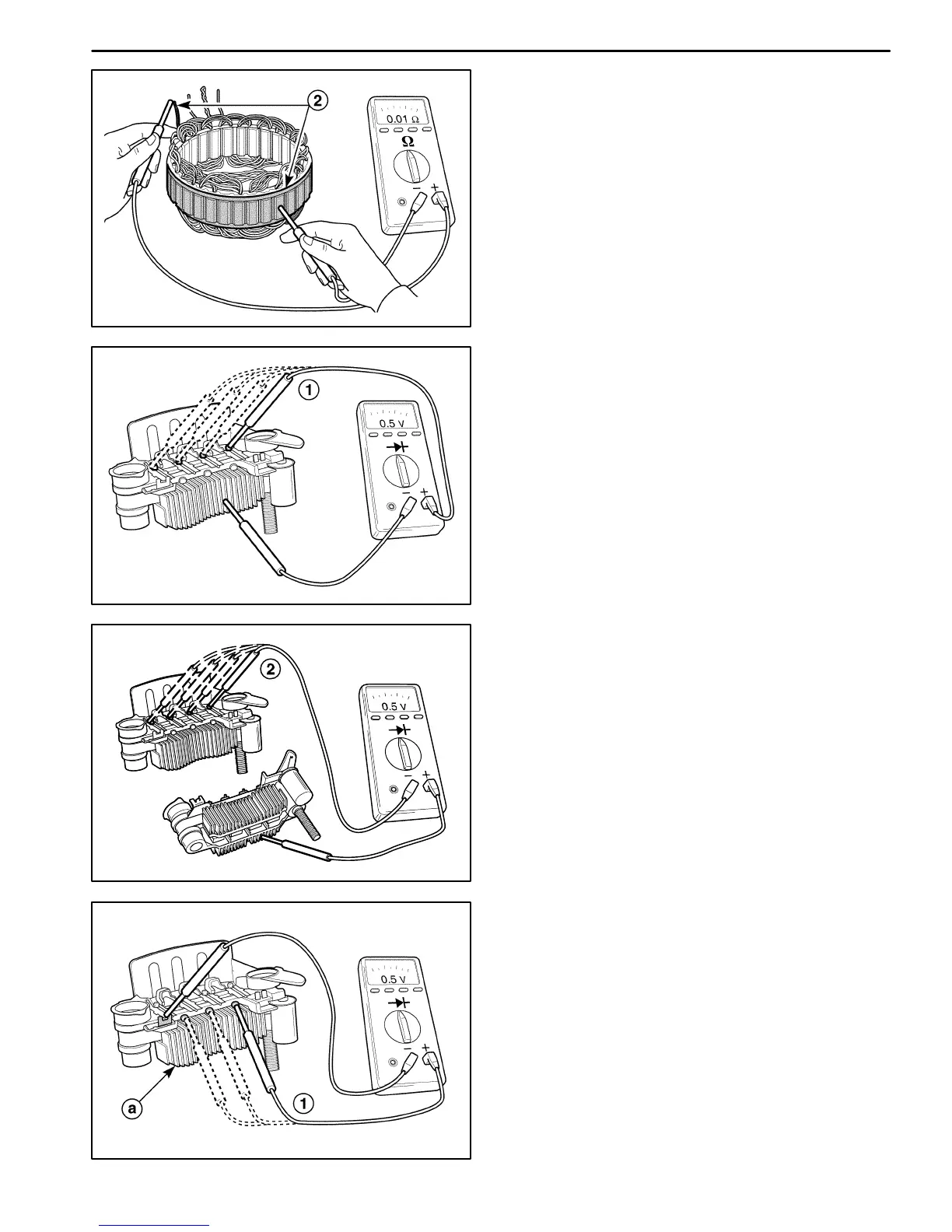 2

0.01 Ω

Ω

− +

1

0.5 V

− +

2

0.5 V

− +

0.5 V

− +

a

1