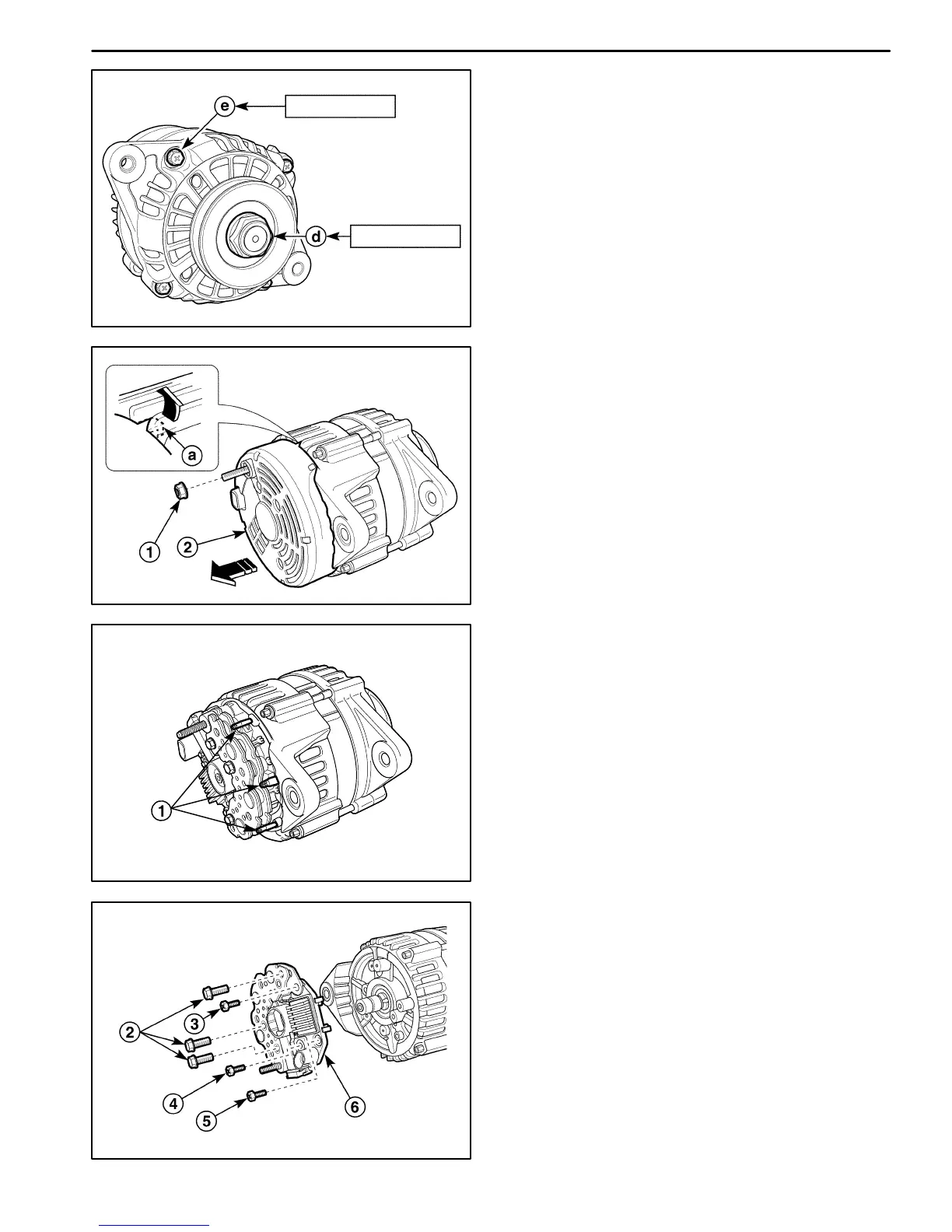 e

d

a

1 2

1

2 3 4 5 6