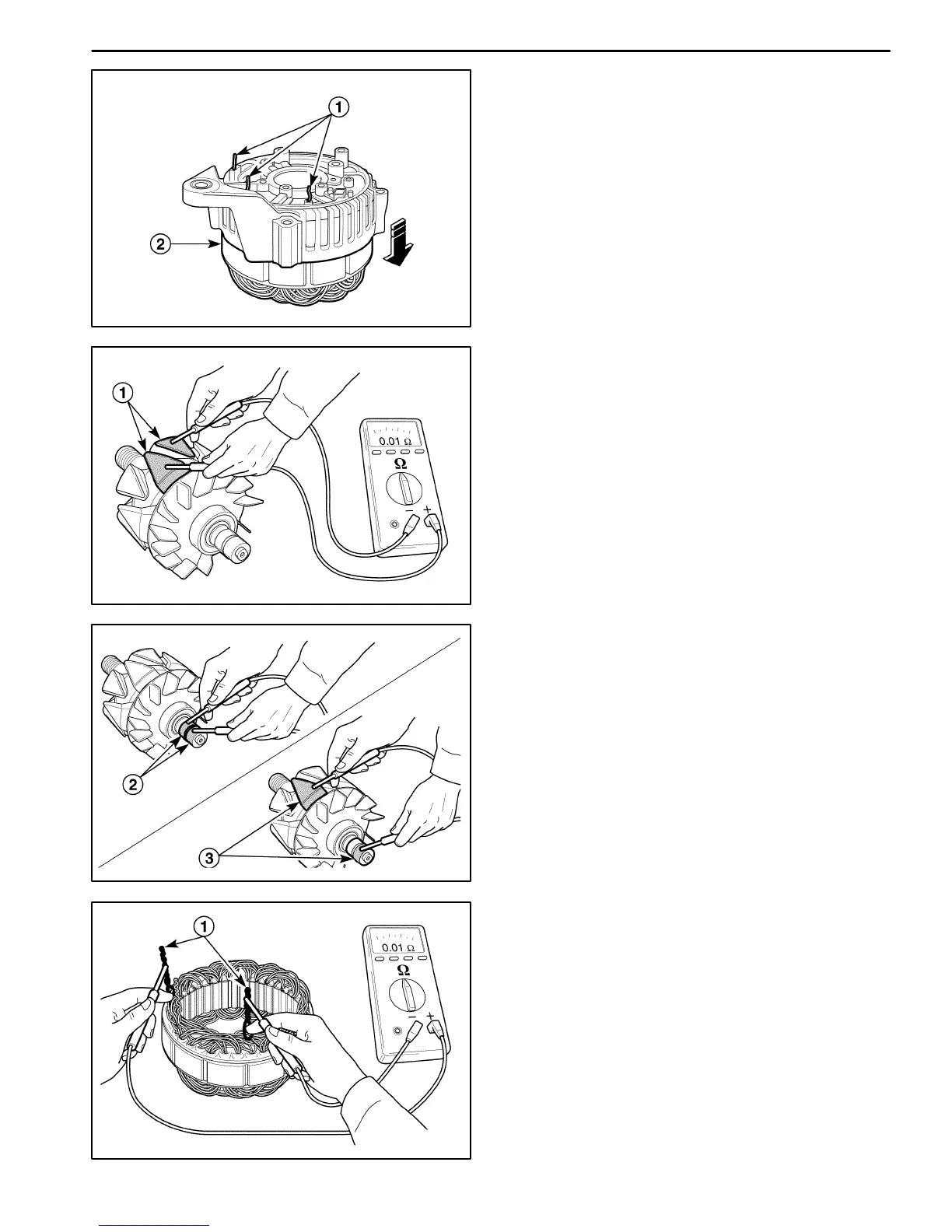 1
2

1
0.01 Ω
Ω
−
+

2
3

1
0.01 Ω
Ω
−
+