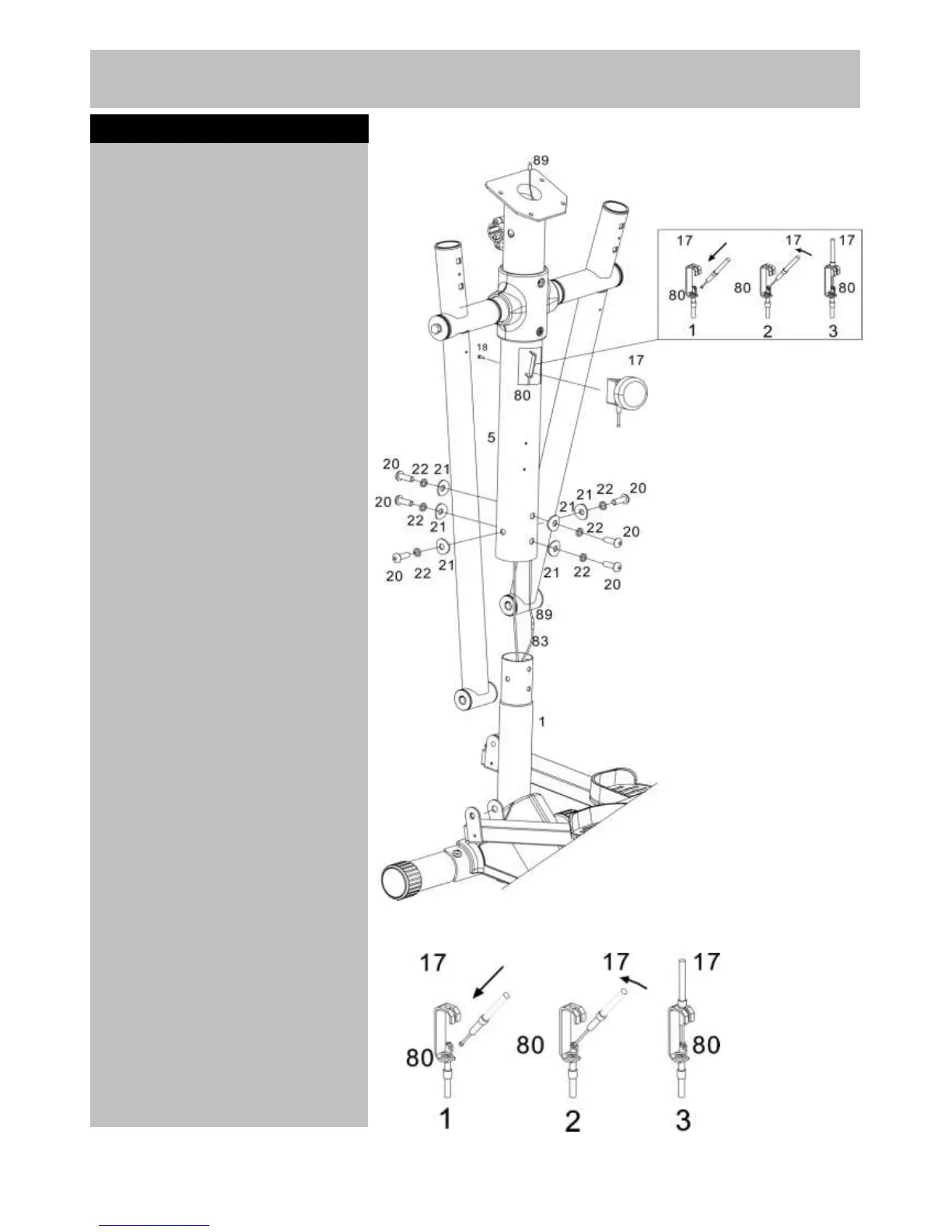 89

17 17 17
80 80 80
1 2 3

18

17

80

5

20 22 21
20 22 21
20 22 21
21 22 20
21 22 20
21 22 20

89

83

1

17 17 17
80 80 80
1 2 3