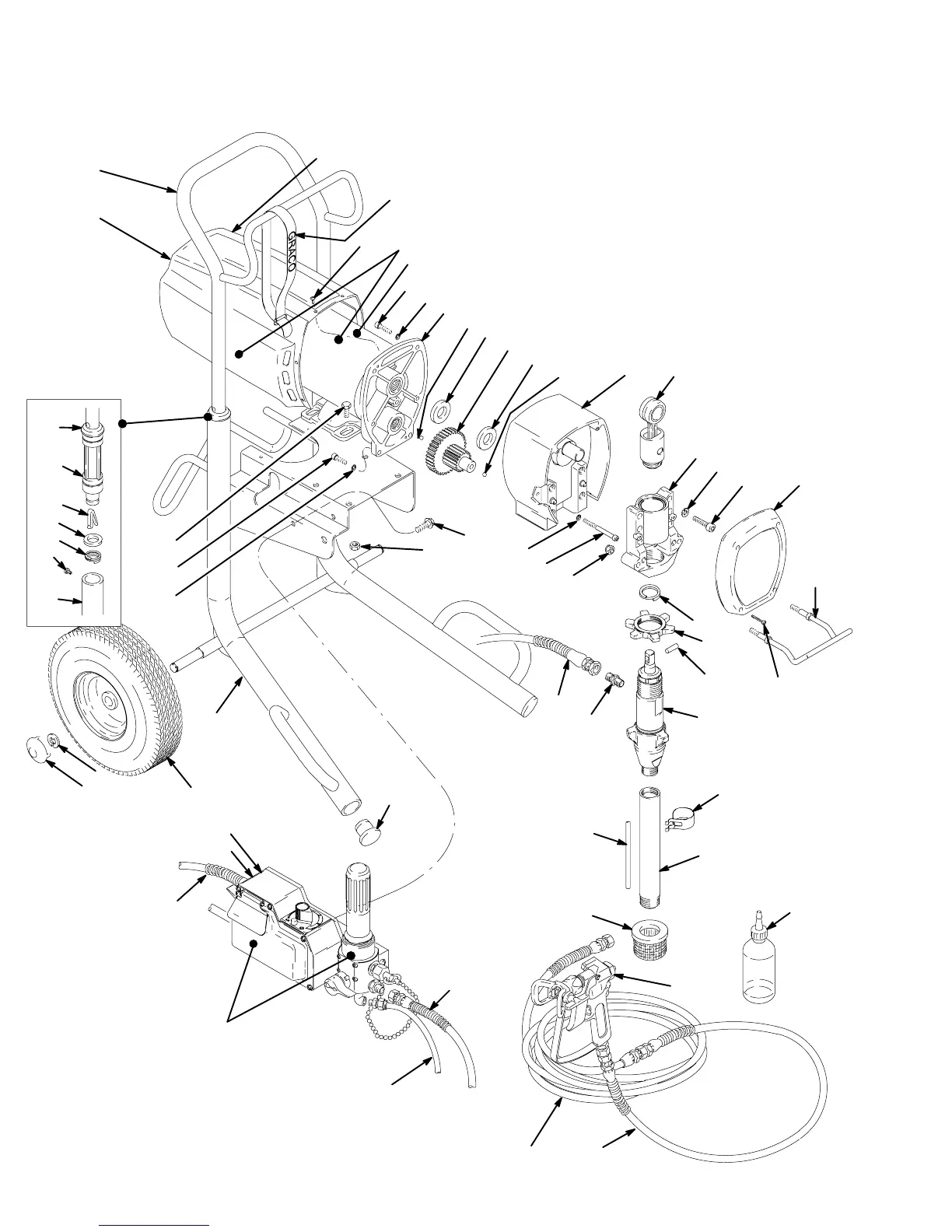 GRACO